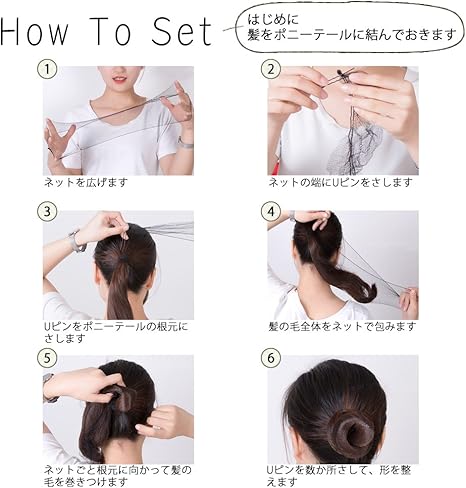 How To Set

はじめに
髪をポニーテールに結んでおきます

1
ネットを広げます

2
ネットの端にUピンをさします

3
Uピンをポニーテールの根元にさします

4
髪の毛全体をネットで包みます

5
ネットごと根元に向かって髪の毛を巻きつけます

6
Uピンを数か所さして、形を整えます