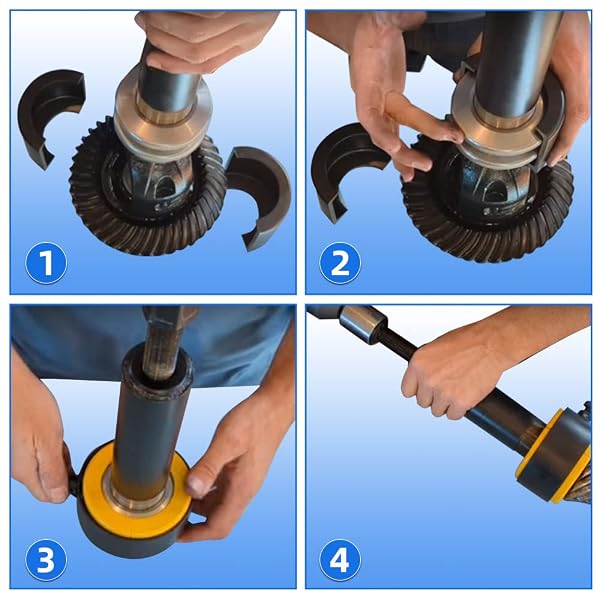 1

2

3

4