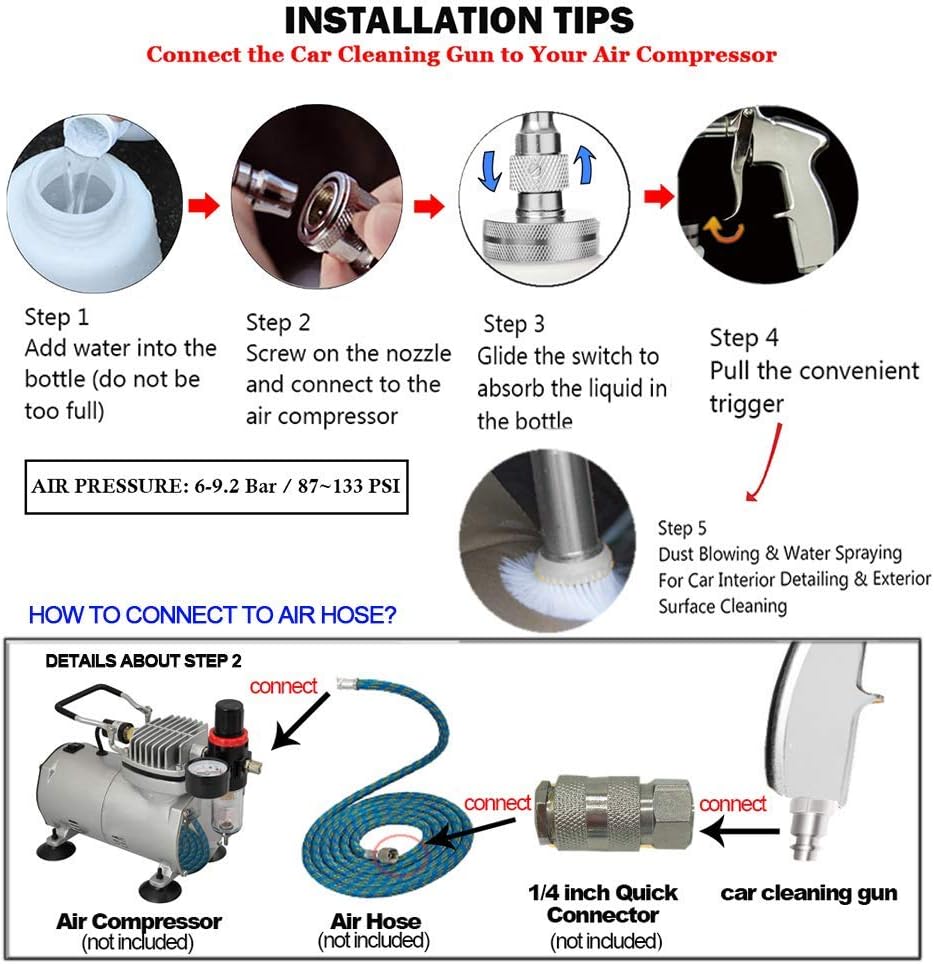 INSTALLATION TIPS
Connect the Car Cleaning Gun to Your Air Compressor

Step 1
Add water into the bottle (do not be too full)

Step 2
Screw on the nozzle and connect to the air compressor

Step 3
Glide the switch to absorb the liquid in the bottle

Step 4
Pull the convenient trigger

AIR PRESSURE: 6-9.2 Bar / 87~133 PSI

Step 5
Dust Blowing & Water Spraying For Car Interior Detailing & Exterior Surface Cleaning

HOW TO CONNECT TO AIR HOSE?

DETAILS ABOUT STEP 2

connect

connect

connect

Air Compressor
(not included)

Air Hose
(not included)

1/4 inch Quick Connector
(not included)

car cleaning gun