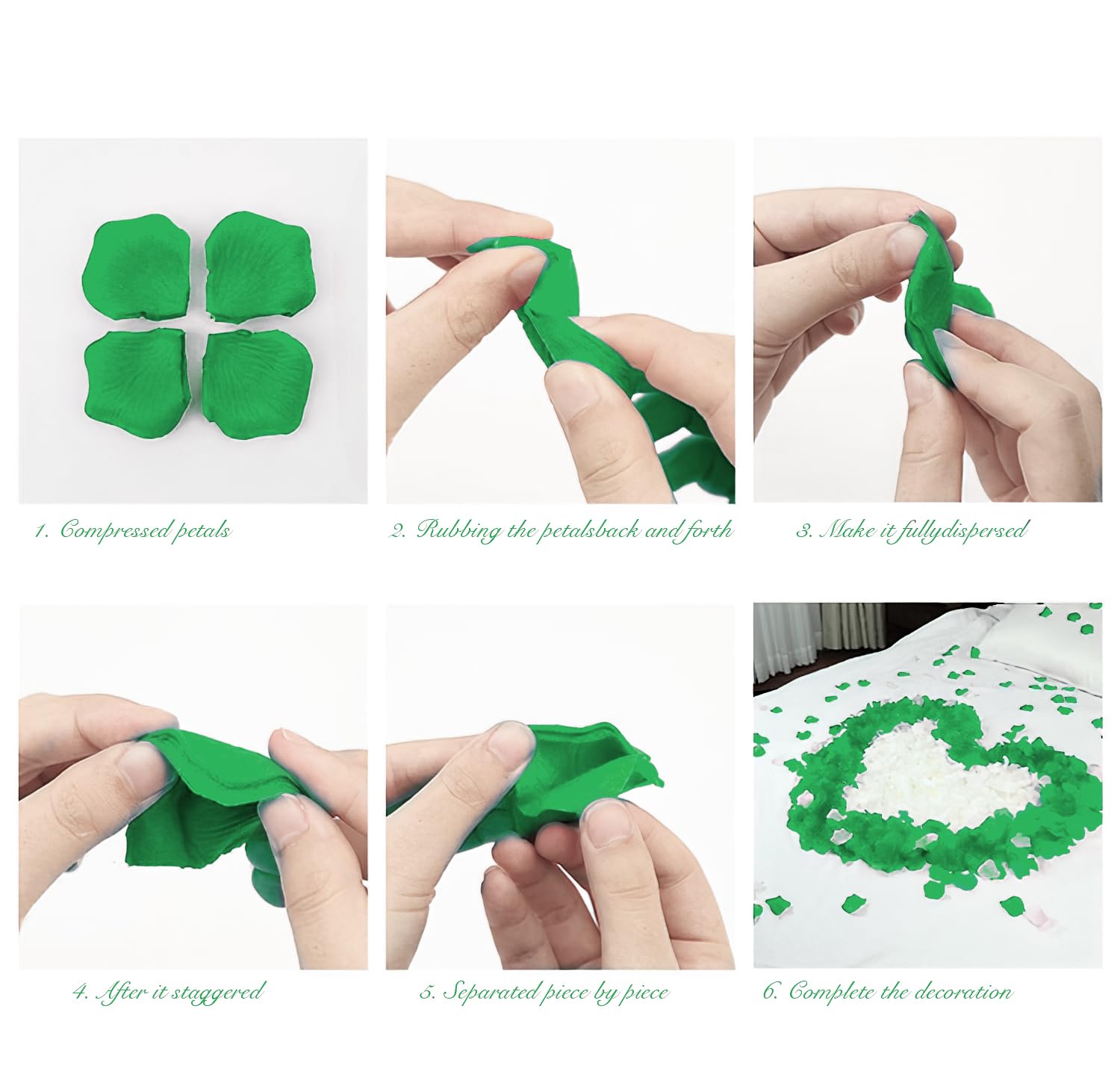 1. Compressed petals

2. Rubbing the petalsback and forth

3. Make it fullydispersed

4. After it staggered

5. Separated piece by piece

6. Complete the decoration