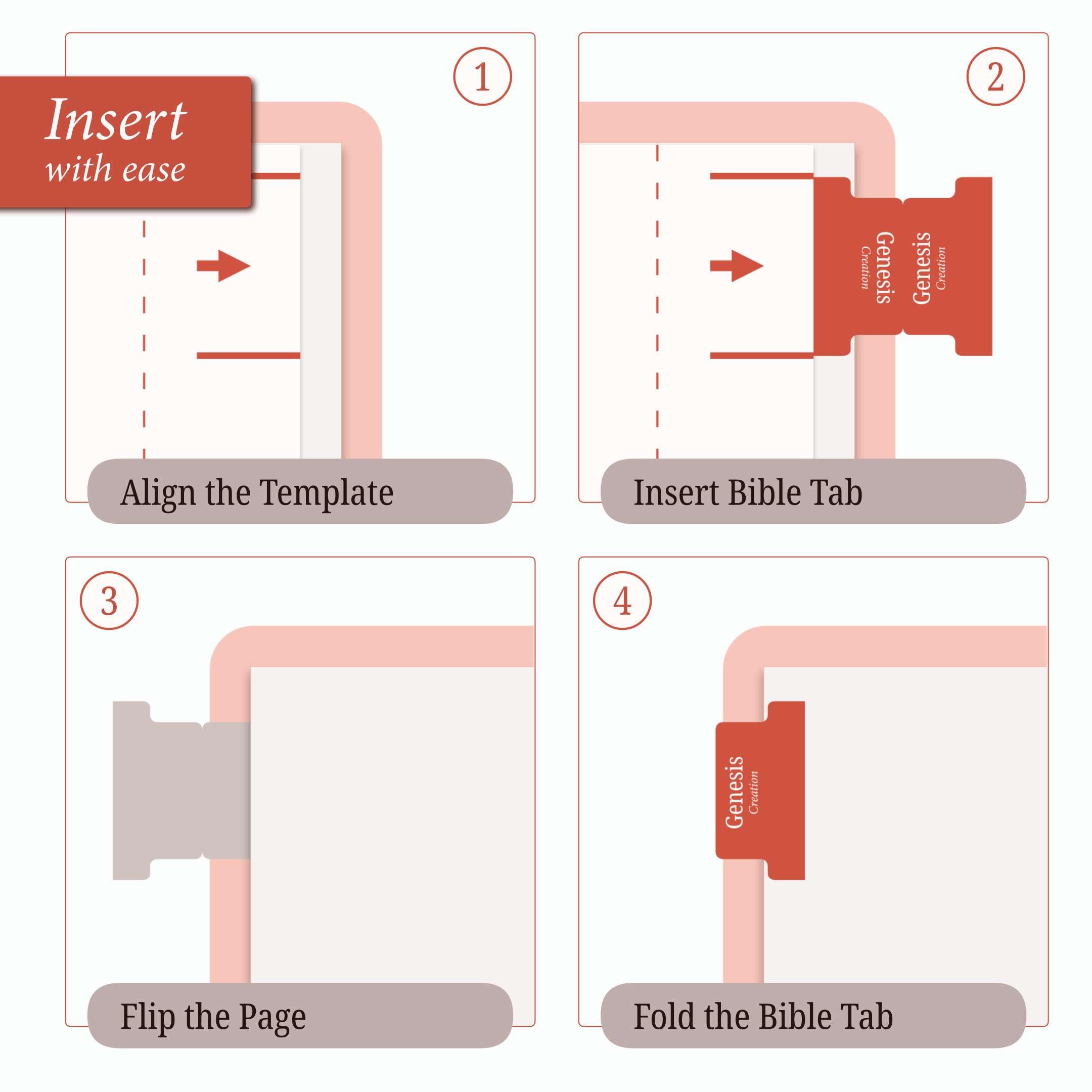 Insert
with ease

1

Align the Template

2

Genesis
Creation

Genesis
Creation

Insert Bible Tab

3

Flip the Page

4

Genesis
Creation

Fold the Bible Tab