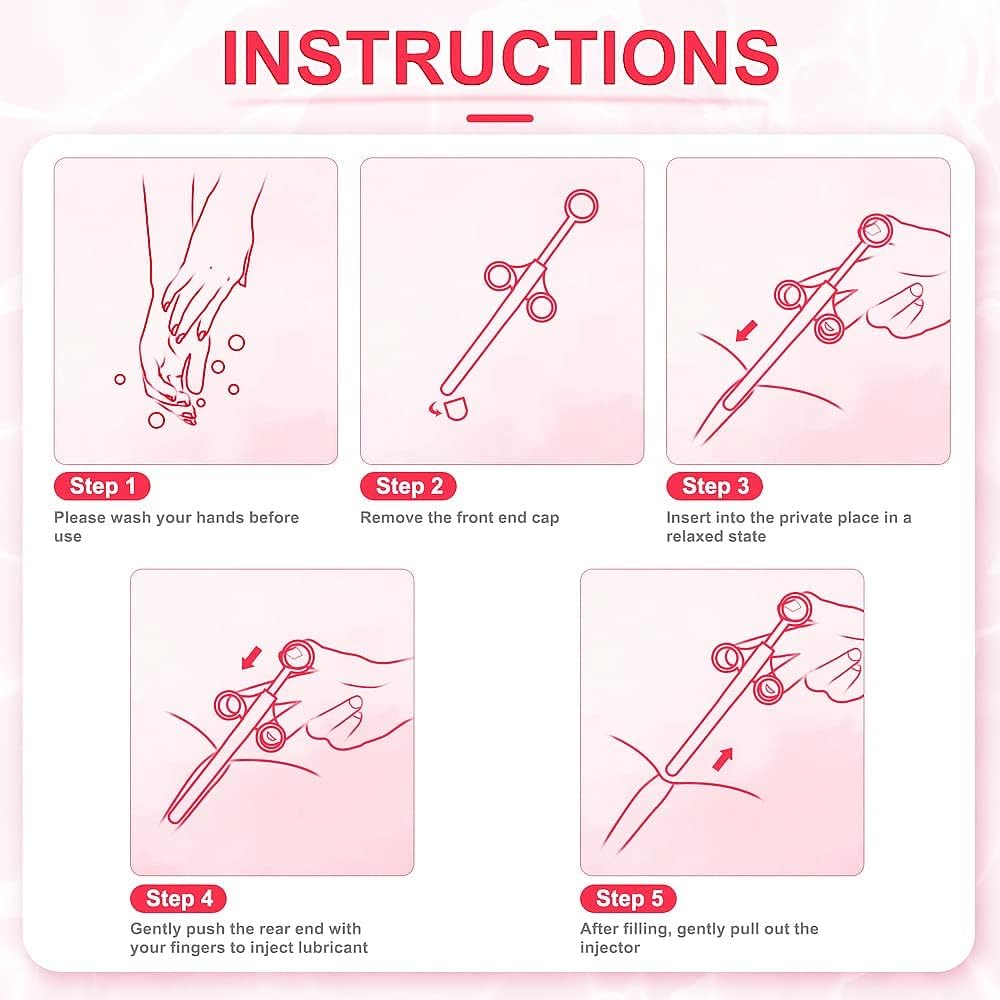 INSTRUCTIONS

Step 1
Please wash your hands before use

Step 2
Remove the front end cap

Step 3
Insert into the private place in a relaxed state

Step 4
Gently push the rear end with your fingers to inject lubricant

Step 5
After filling, gently pull out the injector