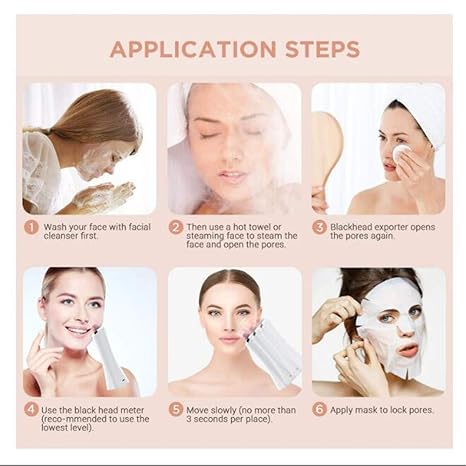 APPLICATION STEPS

1 Wash your face with facial cleanser first.

2 Then use a hot towel or steaming face to steam the face and open the pores.

3 Blackhead exporter opens the pores again.

4 Use the black head meter (reco-mmended to use the lowest level).

5 Move slowly (no more than 3 seconds per place).

6 Apply mask to lock pores.