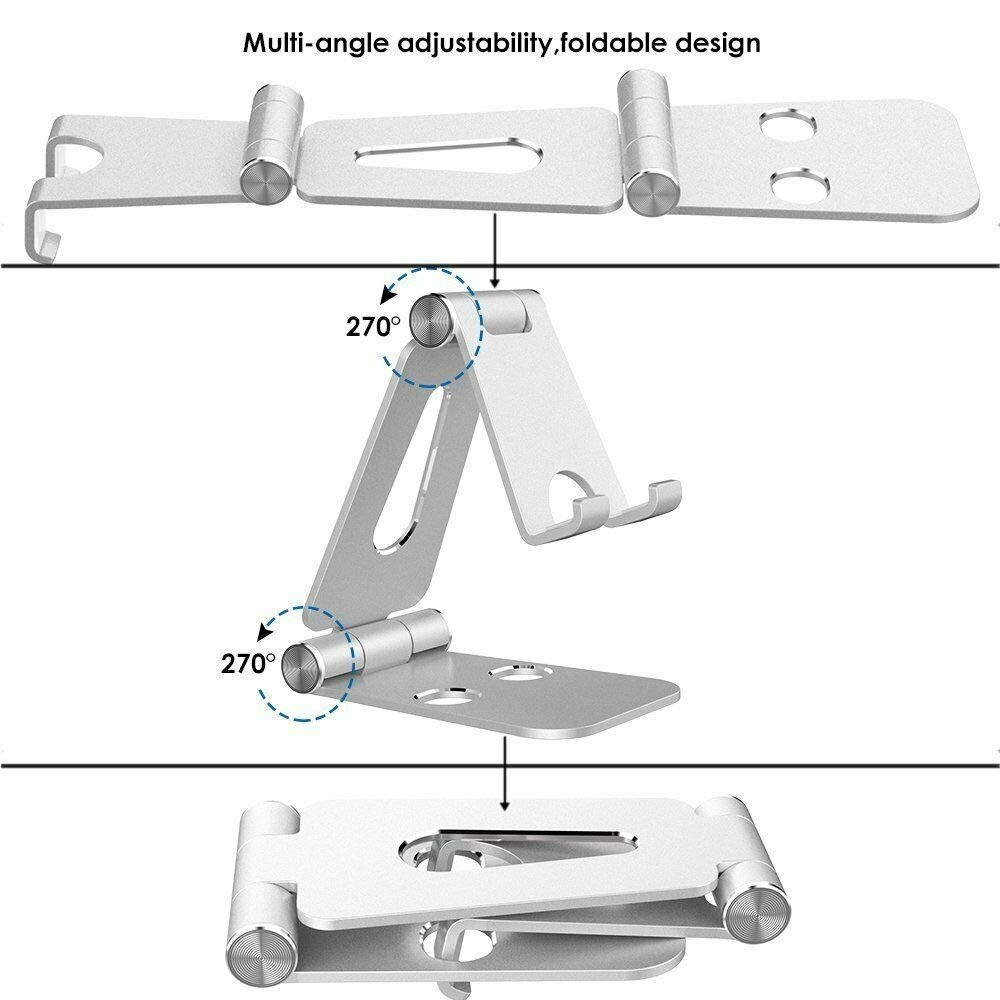 Multi-angle adjustability,foldable design

270°

270°