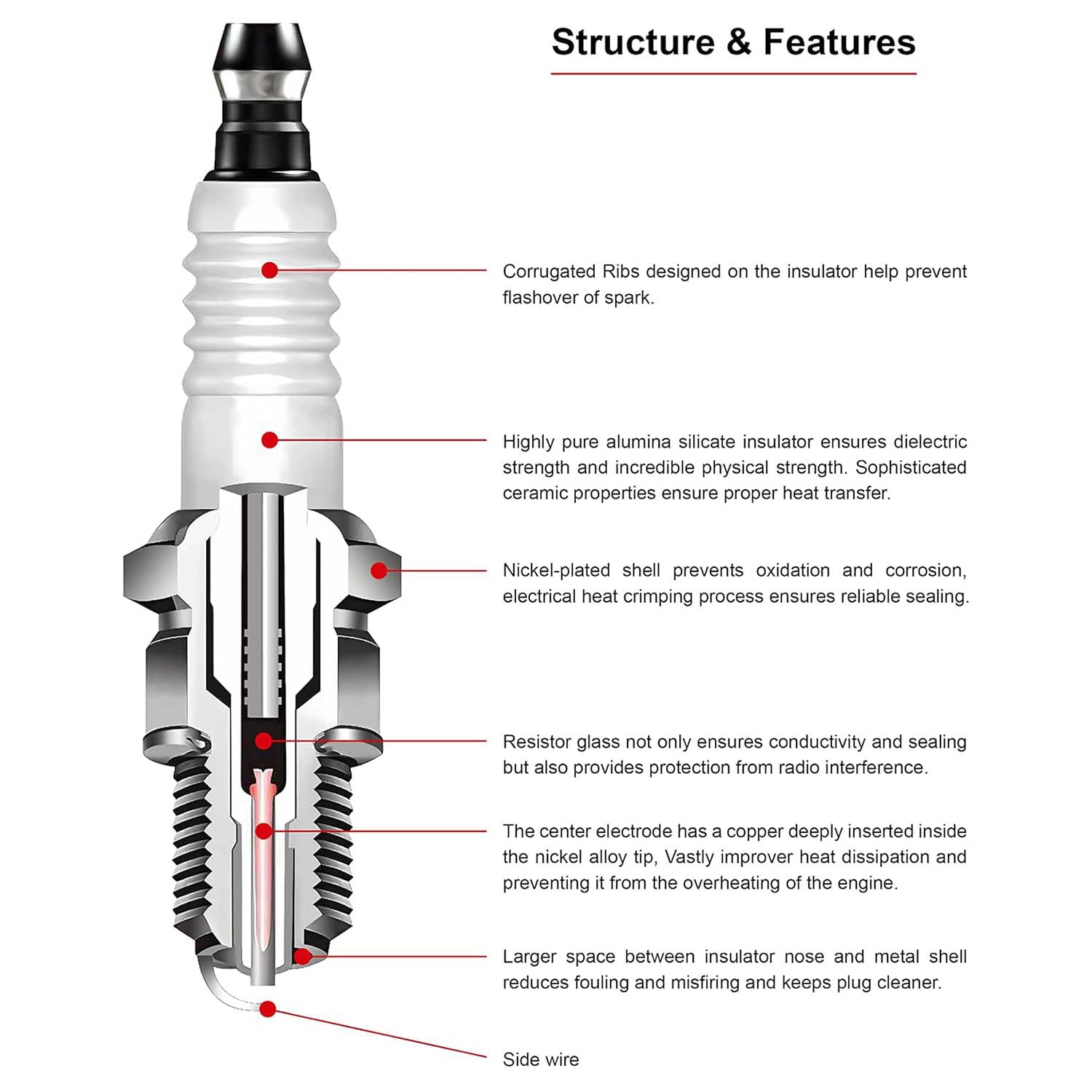 Structure & Features

Corrugated Ribs designed on the insulator help prevent flashover of spark.

Highly pure alumina silicate insulator ensures dielectric strength and incredible physical strength. Sophisticated ceramic properties ensure proper heat transfer.

Nickel-plated shell prevents oxidation and corrosion, electrical heat crimping process ensures reliable sealing.

Resistor glass not only ensures conductivity and sealing but also provides protection from radio interference.

The center electrode has a copper deeply inserted inside the nickel alloy tip, Vastly improver heat dissipation and preventing it from the overheating of the engine.

Larger space between insulator nose and metal shell reduces fouling and misfiring and keeps plug cleaner.

Side wire