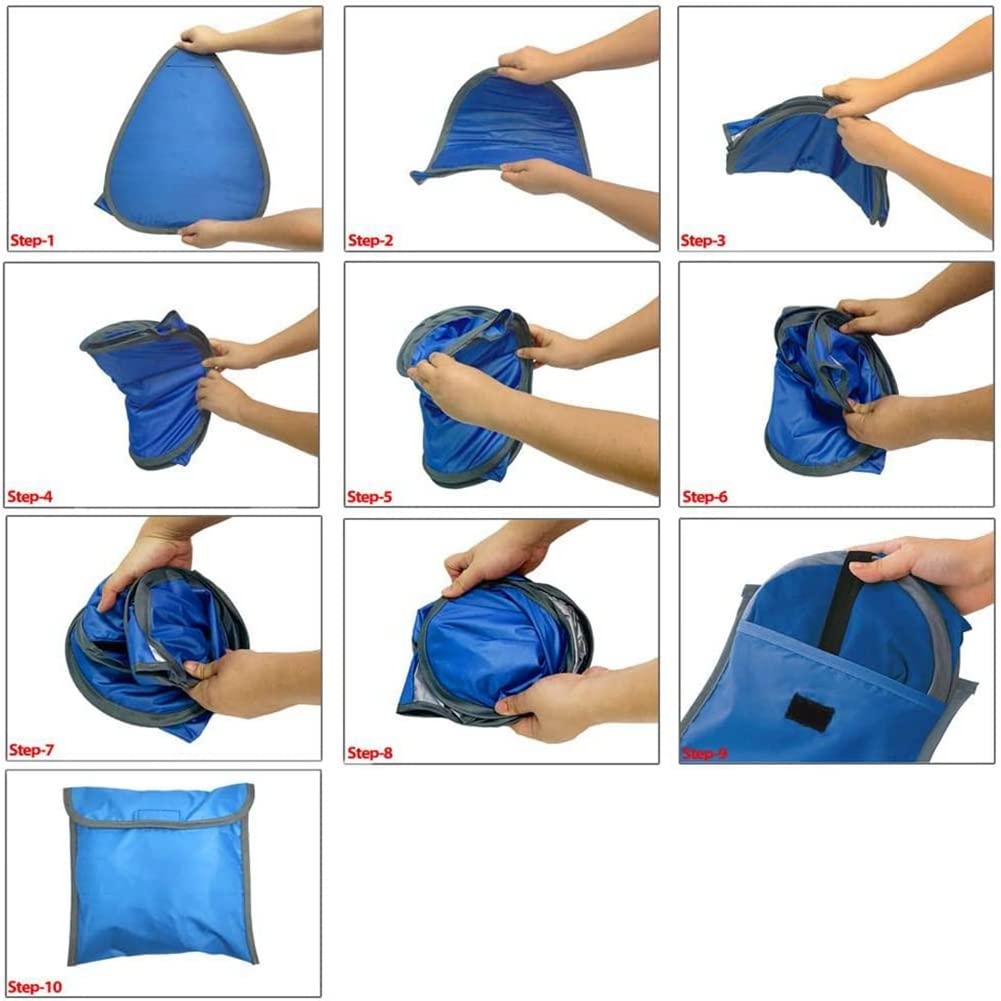 Step-1

Step-2

Step-3

Step-4

Step-5

Step-6

Step-7

Step-8

Step-9

Step-10