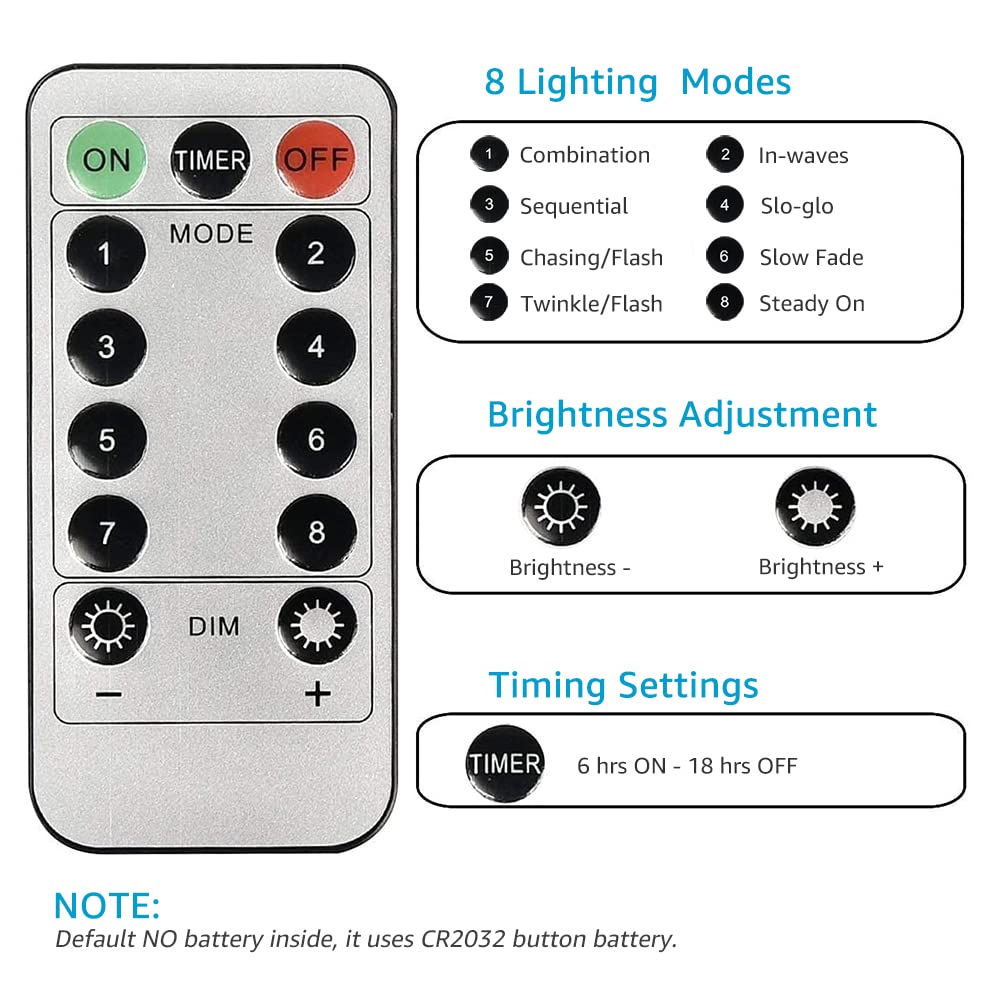 ON TIMER OFF

MODE

1 2

3 4

5 6

7 8

DIM

− +

8 Lighting Modes

1 Combination
2 In-waves
3 Sequential
4 Slo-glo
5 Chasing/Flash
6 Slow Fade
7 Twinkle/Flash
8 Steady On

Brightness Adjustment

Brightness -
Brightness +

Timing Settings

TIMER 6 hrs ON - 18 hrs OFF

NOTE:
Default NO battery inside, it uses CR2032 button battery.