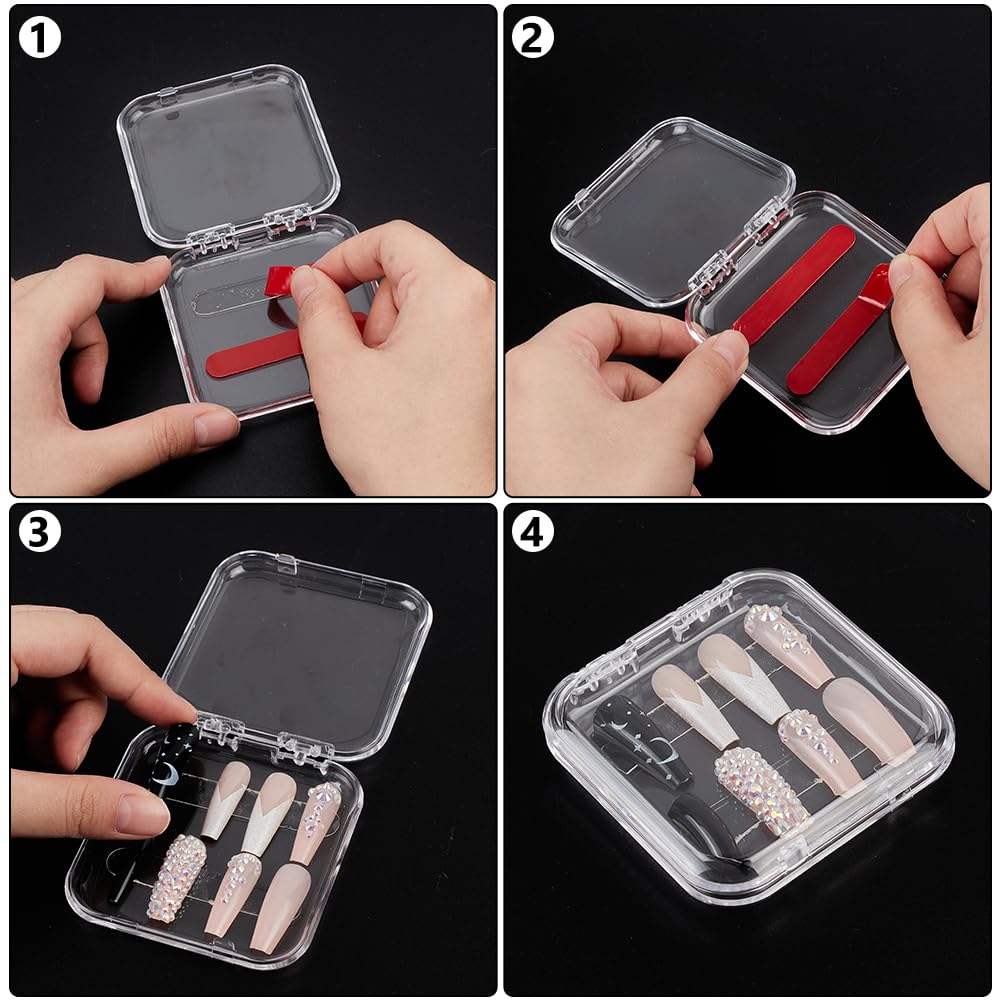 1

2

3

4