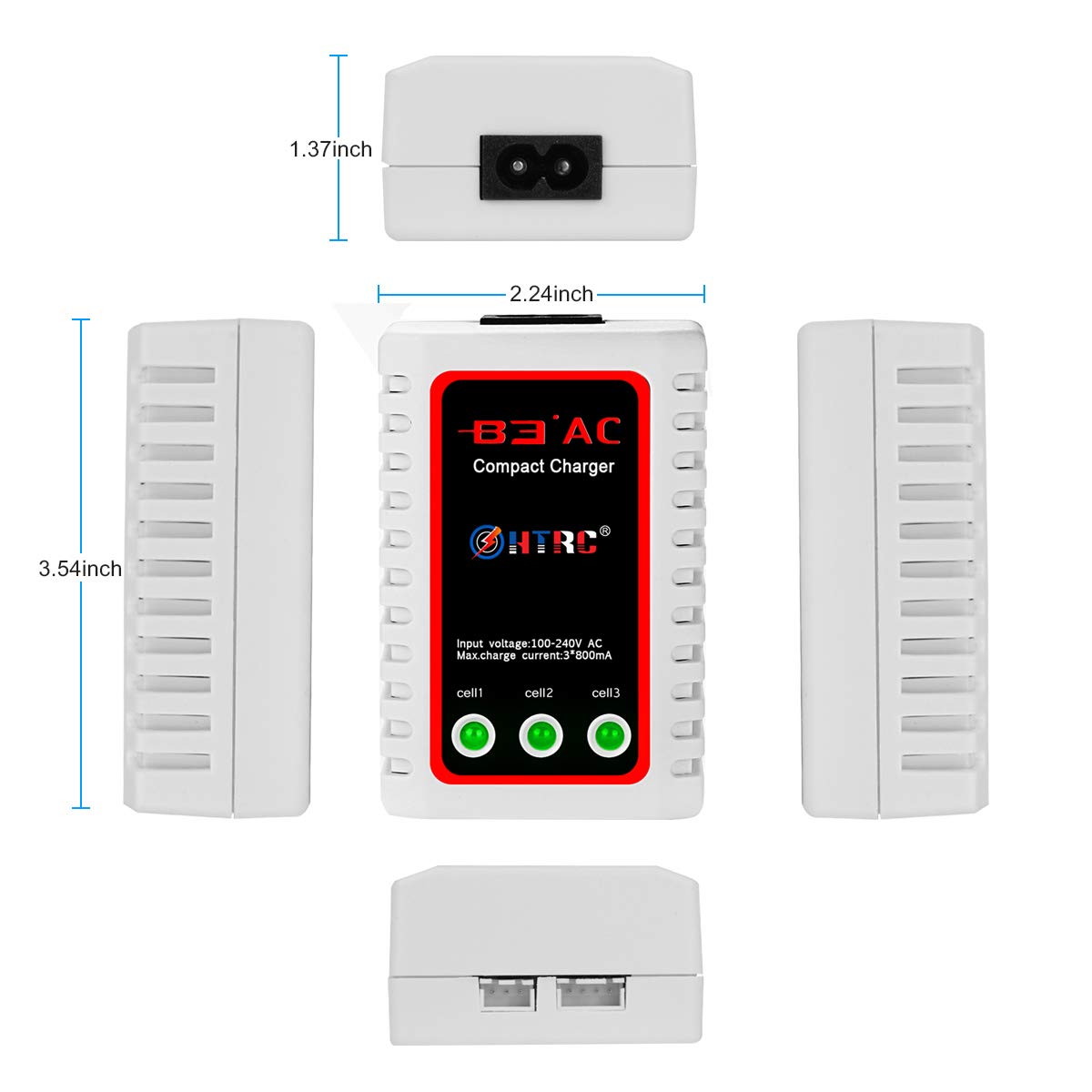 1.37inch

2.24inch

3.54inch

B3 AC
Compact Charger

HTRC®

Input voltage:100-240V AC
Max.charge current:3*800mA

cell1 cell2 cell3