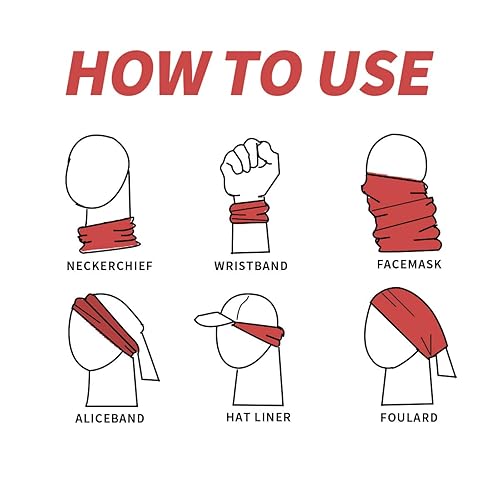 HOW TO USE

NECKERCHIEF

WRISTBAND

FACEMASK

ALICEBAND

HAT LINER

FOULARD