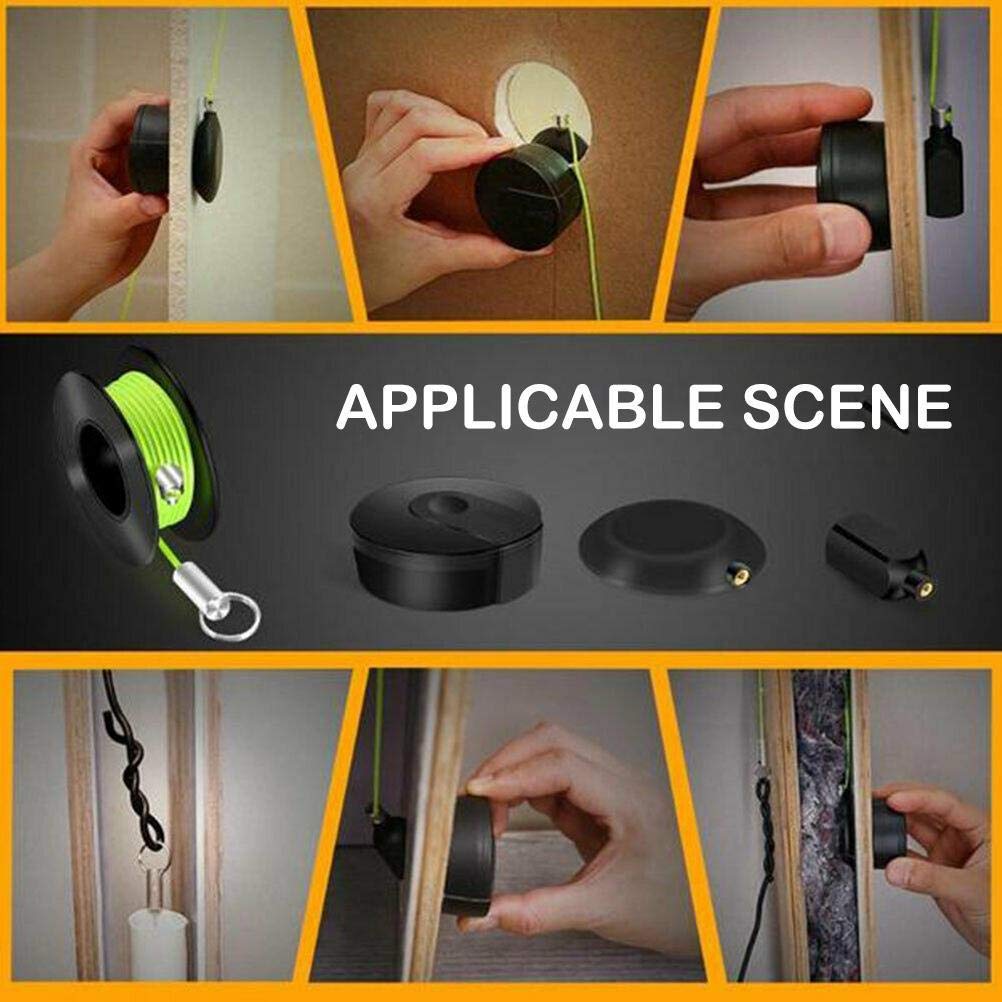 APPLICABLE SCENE