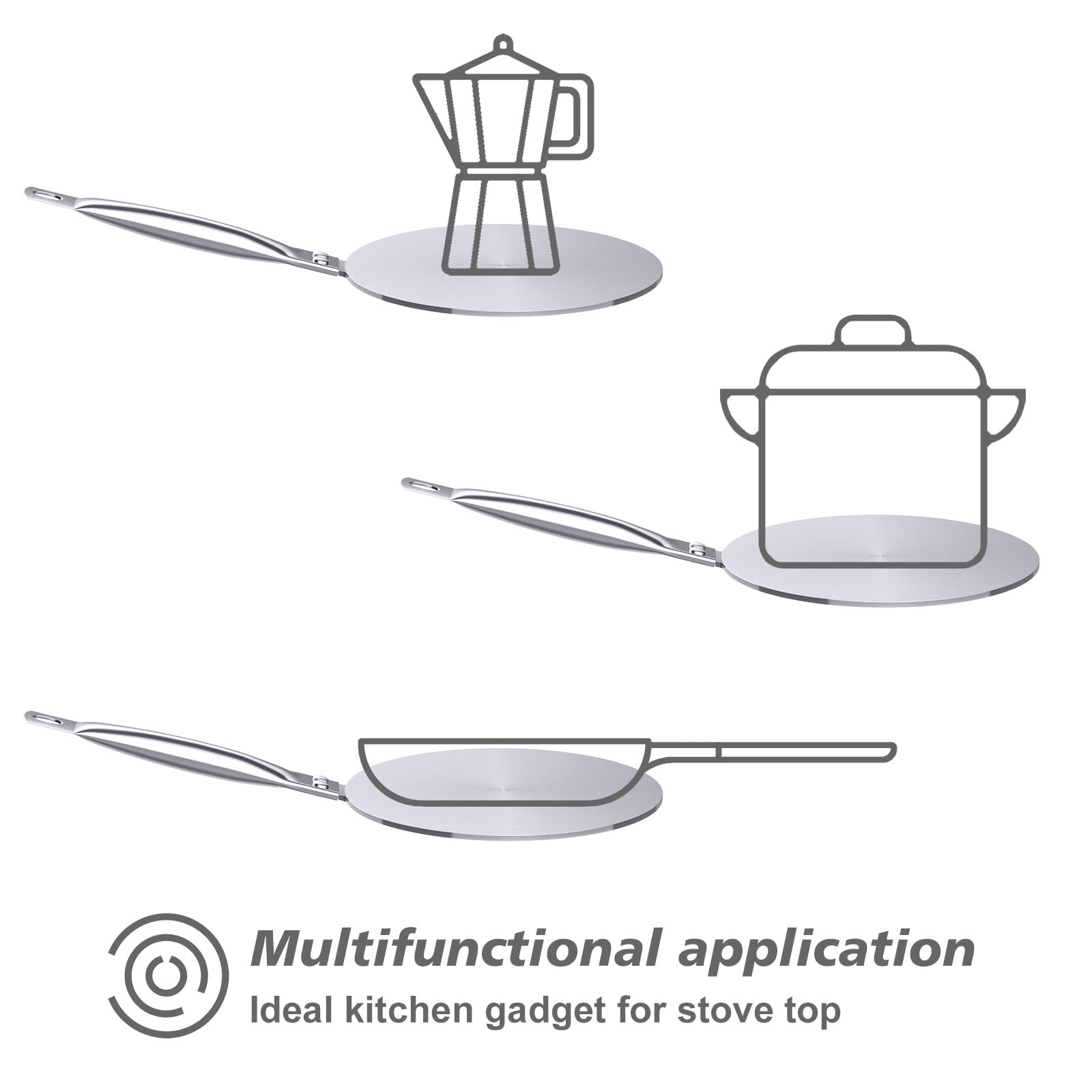 Multifunctional application
Ideal kitchen gadget for stove top