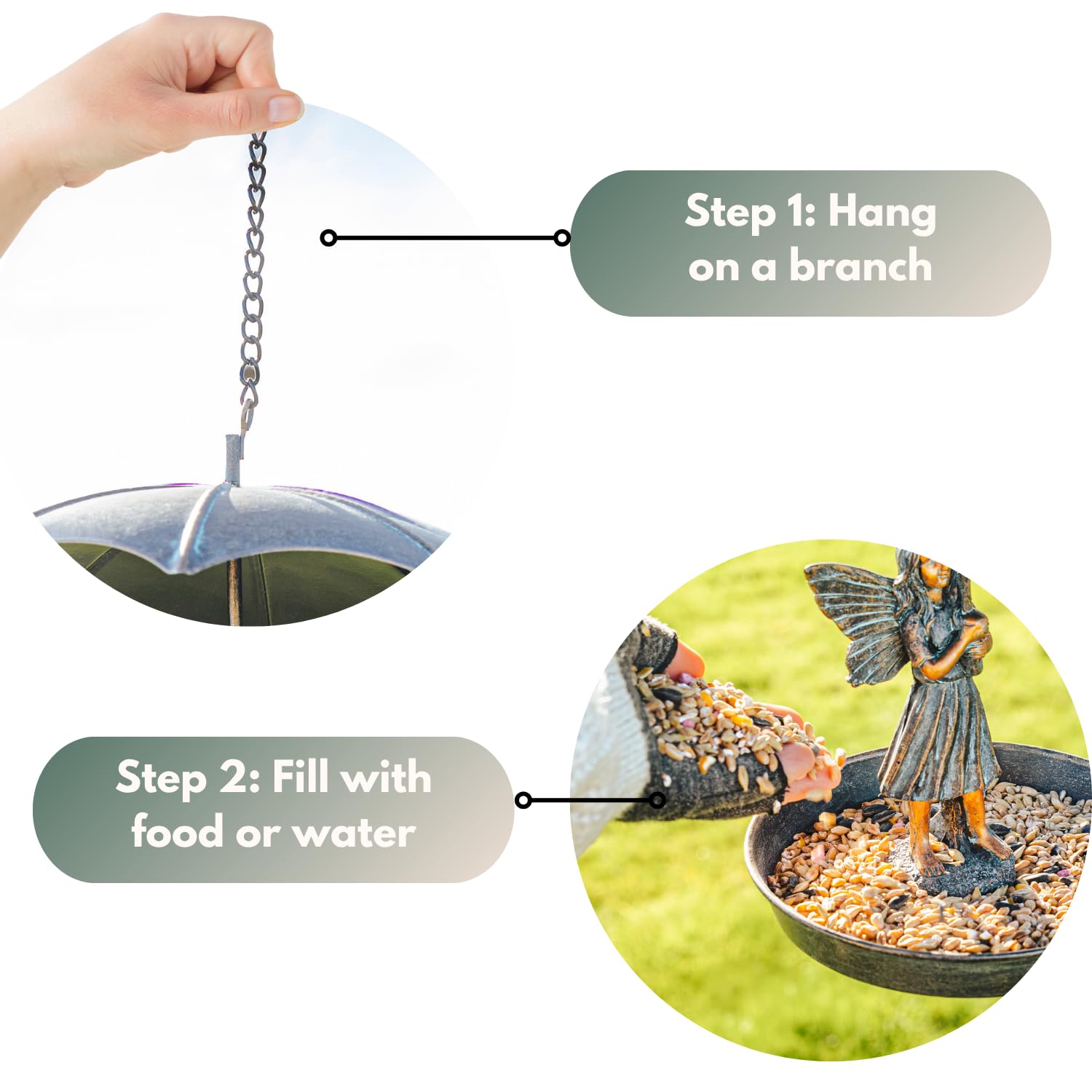 Step 1: Hang on a branch

Step 2: Fill with food or water