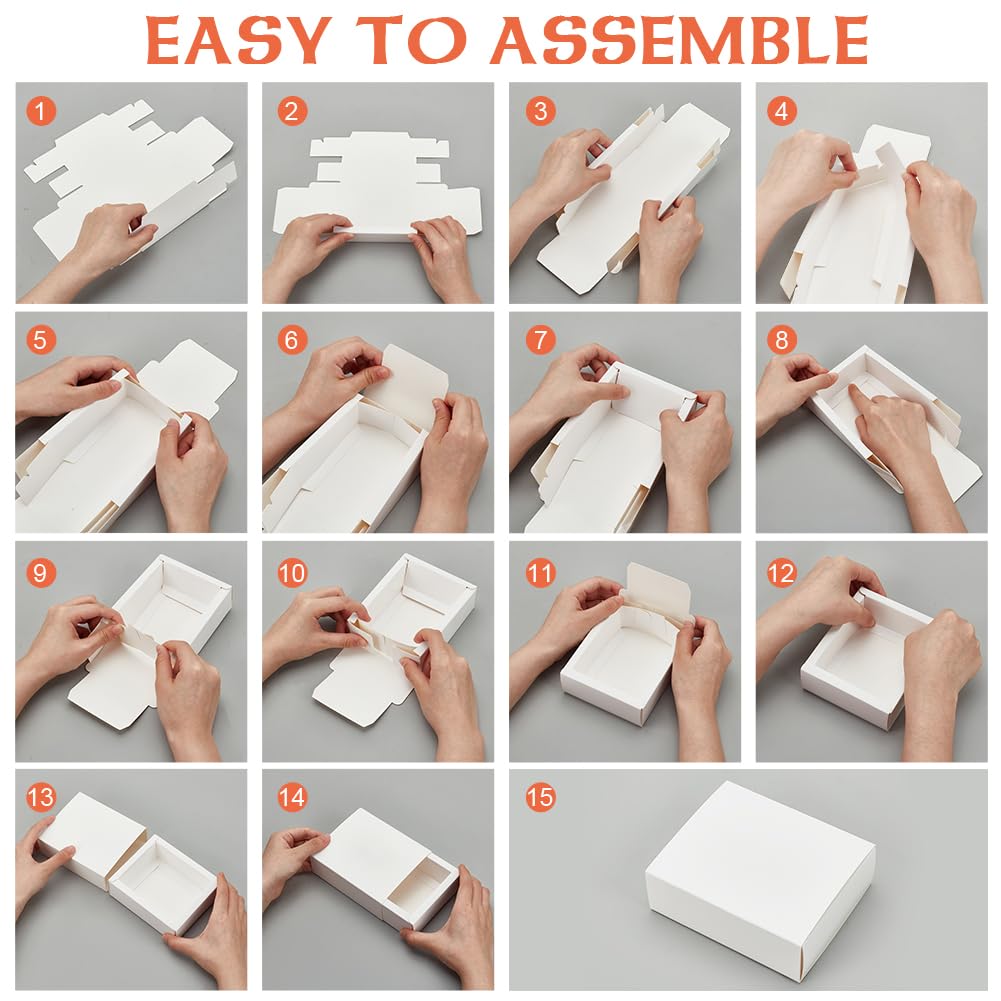 EASY TO ASSEMBLE

1

2

3

4

5

6

7

8

9

10

11

12

13

14

15