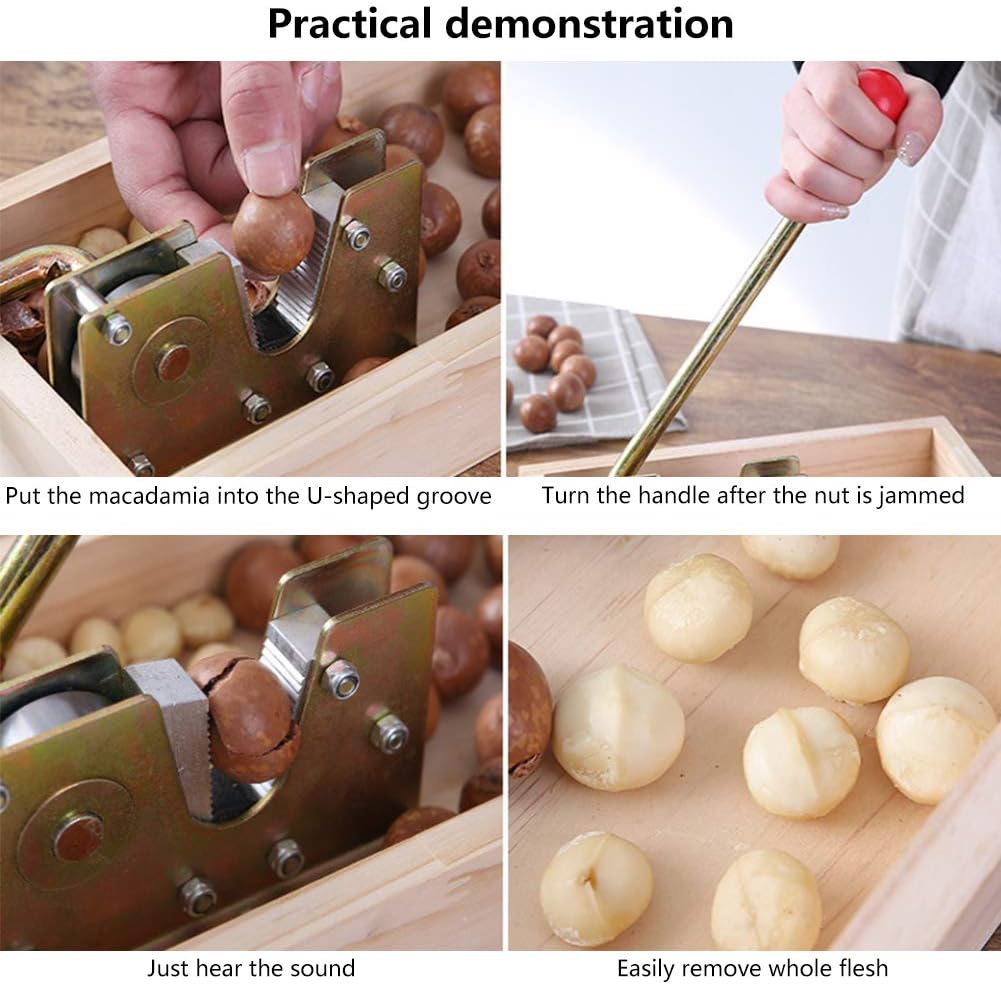 Practical demonstration

Put the macadamia into the U-shaped groove

Turn the handle after the nut is jammed

Just hear the sound

Easily remove whole flesh