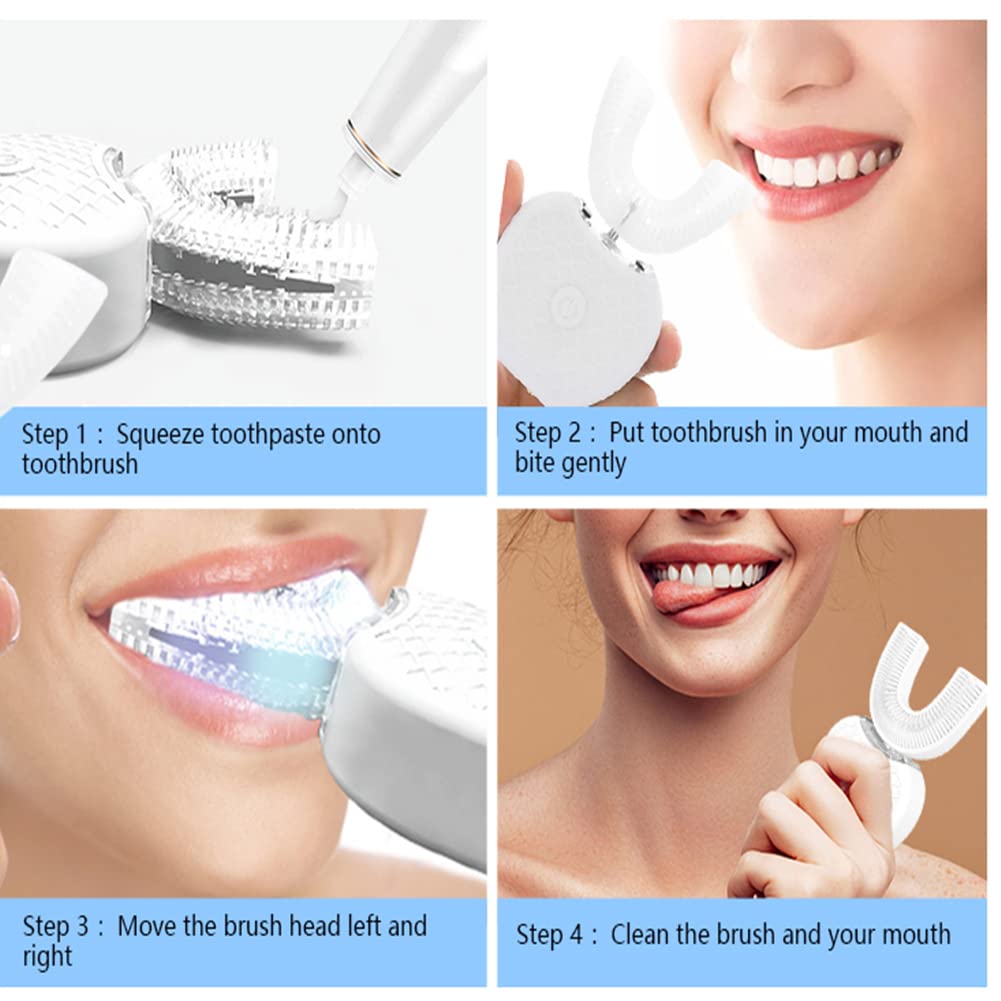 Step 1： Squeeze toothpaste onto toothbrush

Step 2： Put toothbrush in your mouth and bite gently

Step 3： Move the brush head left and right

Step 4： Clean the brush and your mouth