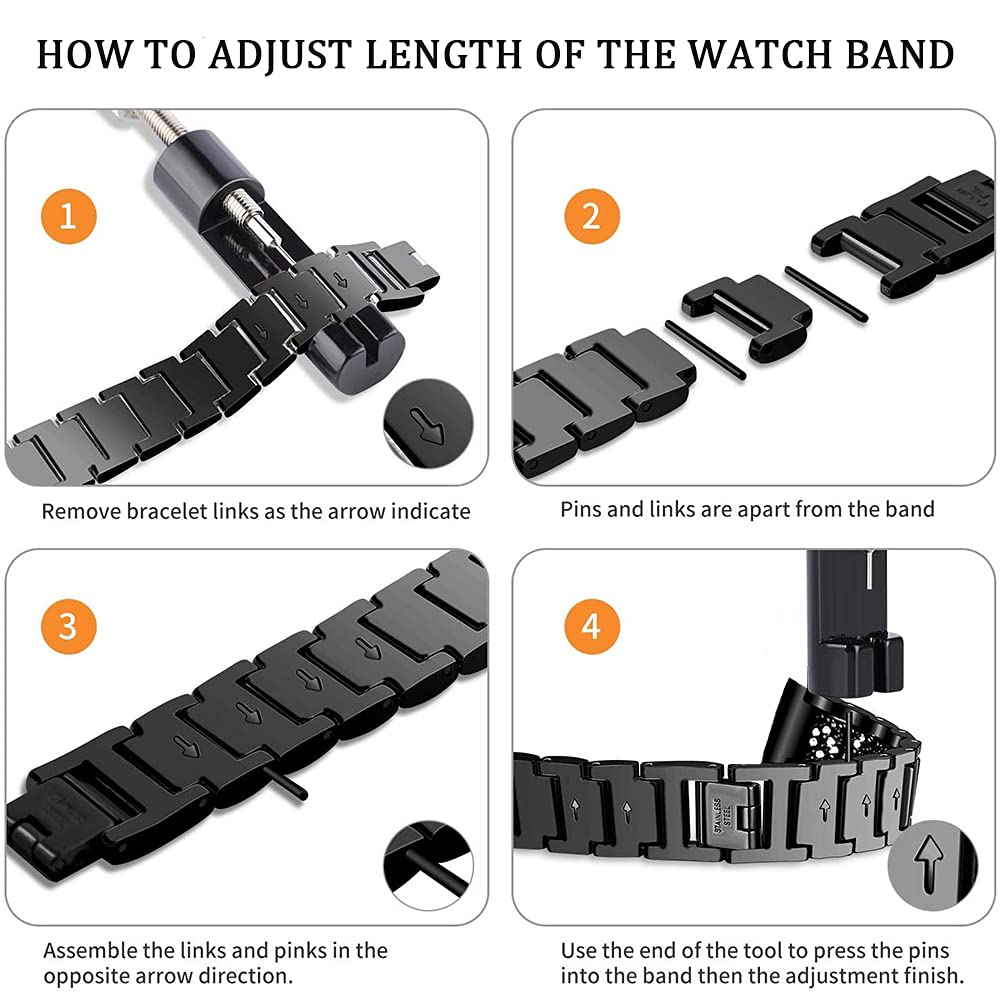 HOW TO ADJUST LENGTH OF THE WATCH BAND

1

Remove bracelet links as the arrow indicate

2

Pins and links are apart from the band

3

Assemble the links and pinks in the opposite arrow direction.

4

STAINLESS STEEL

Use the end of the tool to press the pins into the band then the adjustment finish.