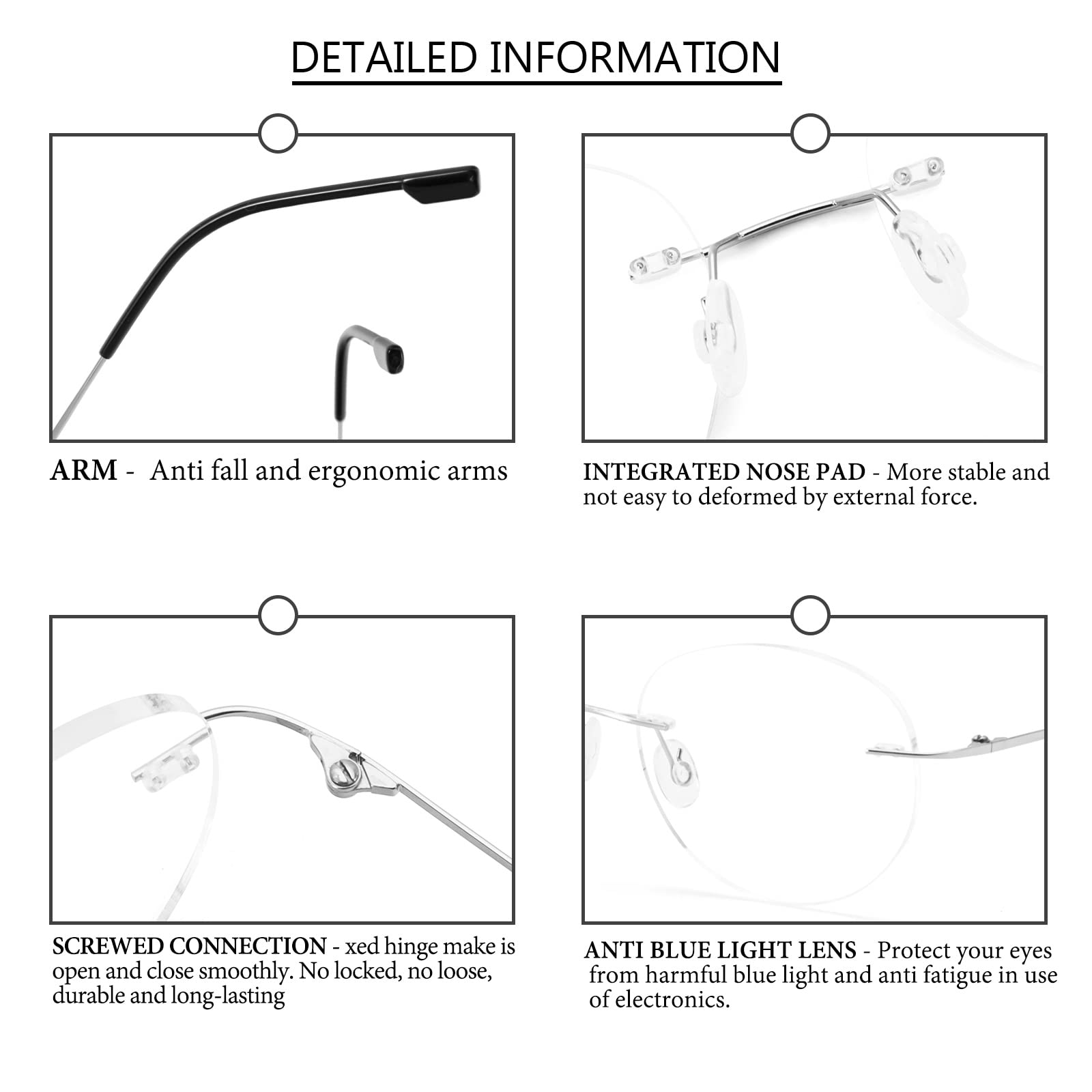 DETAILED INFORMATION

ARM - Anti fall and ergonomic arms

INTEGRATED NOSE PAD - More stable and not easy to deformed by external force.

SCREWED CONNECTION - xed hinge make is open and close smoothly. No locked, no loose, durable and long-lasting

ANTI BLUE LIGHT LENS - Protect your eyes from harmful blue light and anti fatigue in use of electronics.