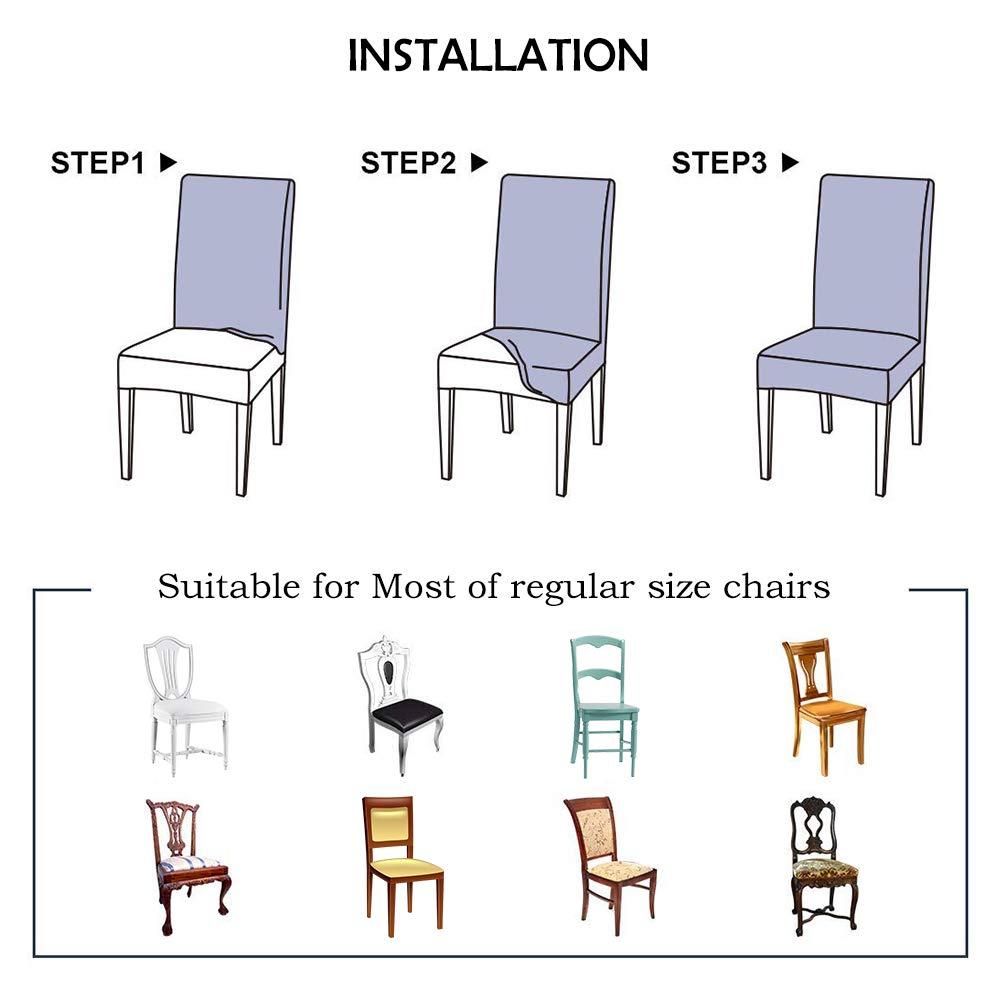 INSTALLATION

STEP1 ▶

STEP2 ▶

STEP3 ▶

Suitable for Most of regular size chairs