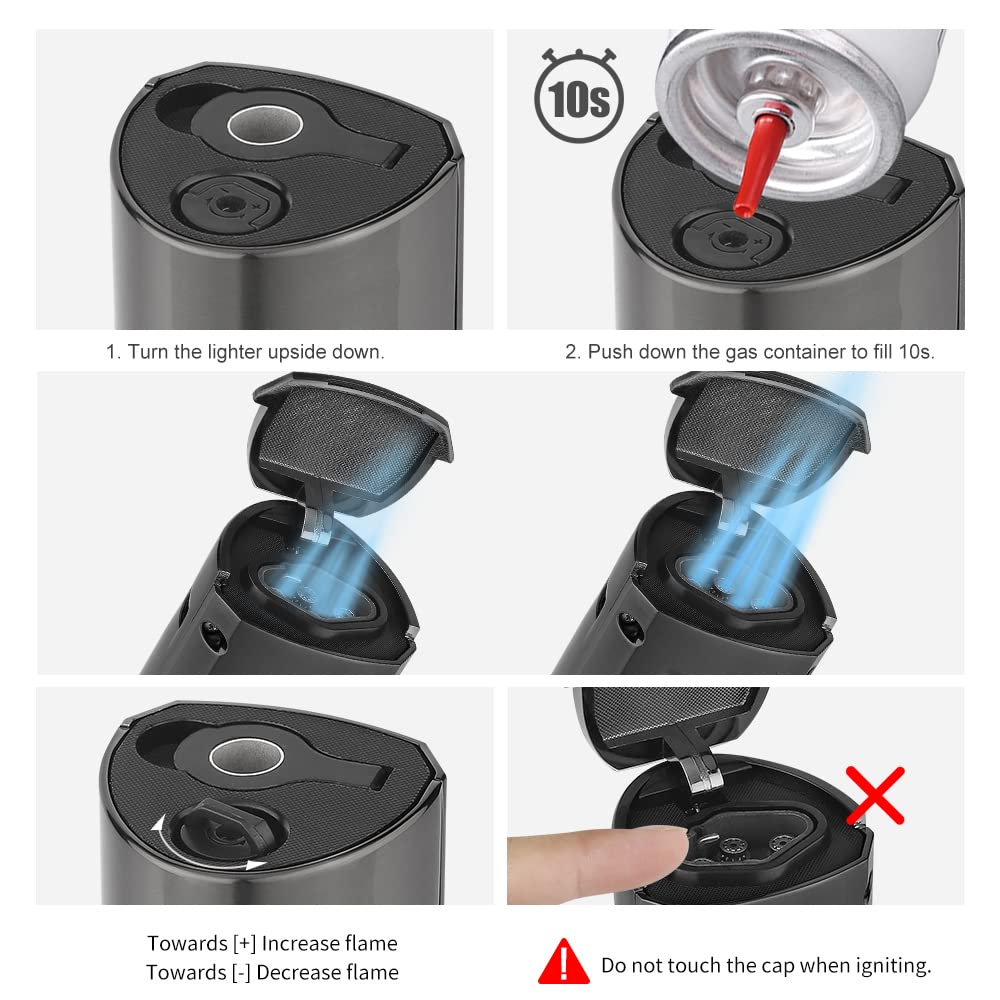 10s

1. Turn the lighter upside down.

2. Push down the gas container to fill 10s.

Towards [+] Increase flame
Towards [-] Decrease flame

Do not touch the cap when igniting.