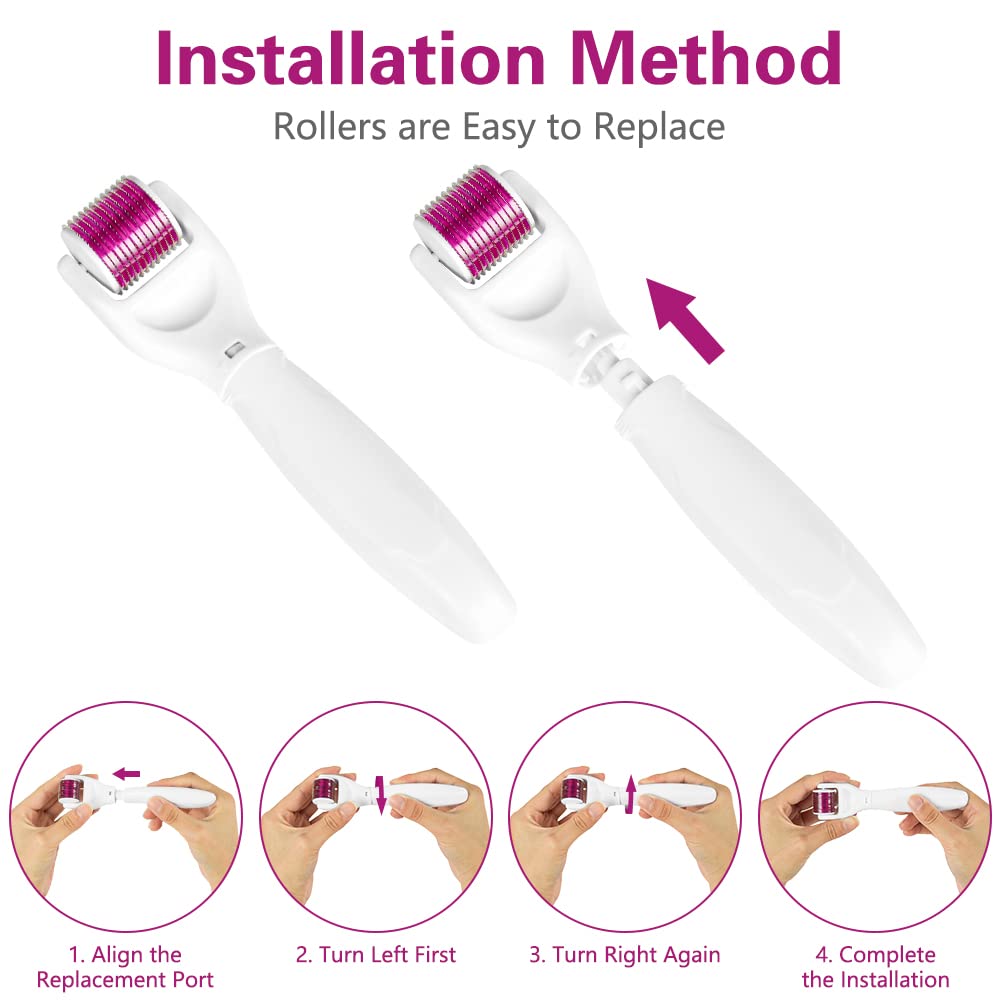 Installation Method

Rollers are Easy to Replace

1. Align the Replacement Port

2. Turn Left First

3. Turn Right Again

4. Complete the Installation