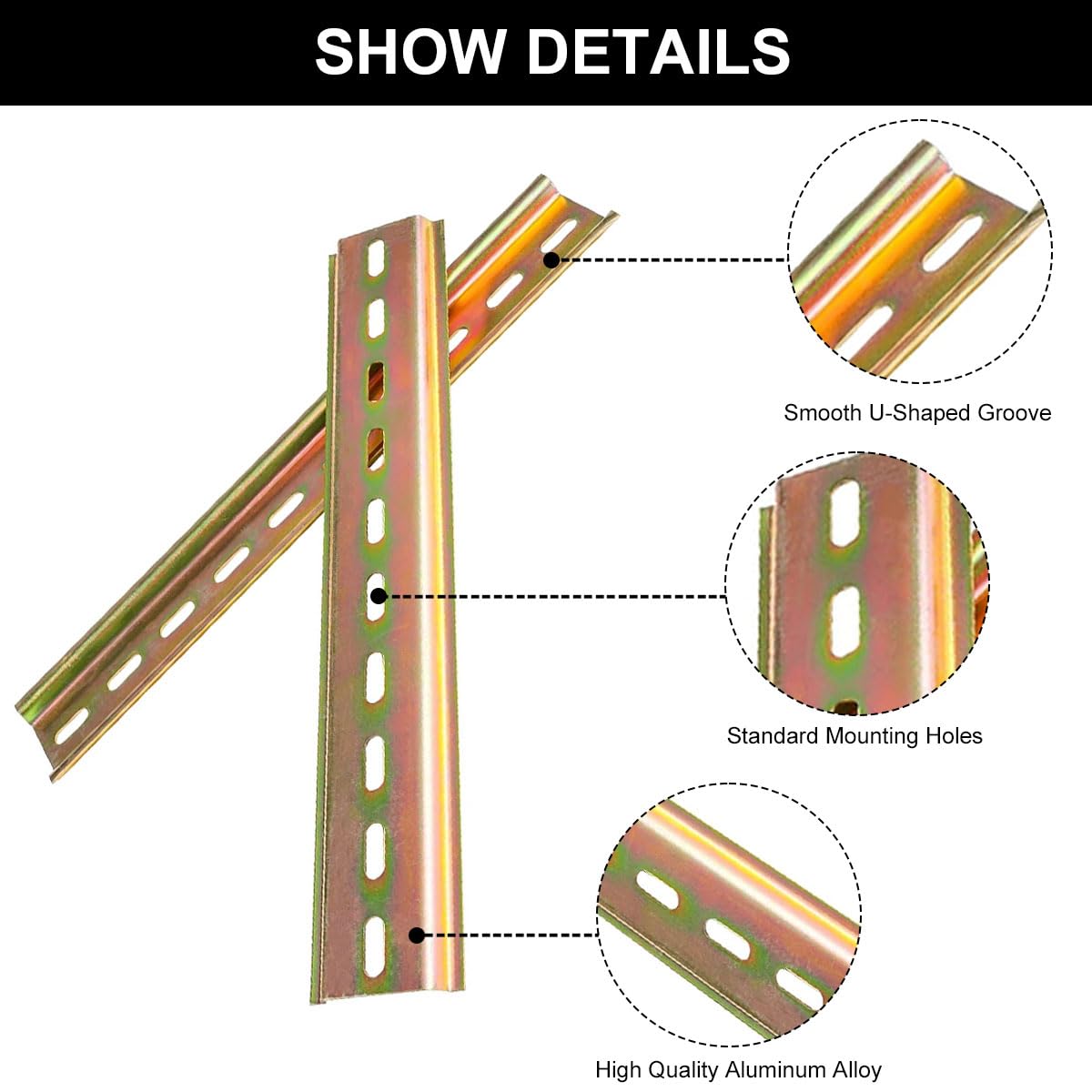 SHOW DETAILS

Smooth U-Shaped Groove

Standard Mounting Holes

High Quality Aluminum Alloy