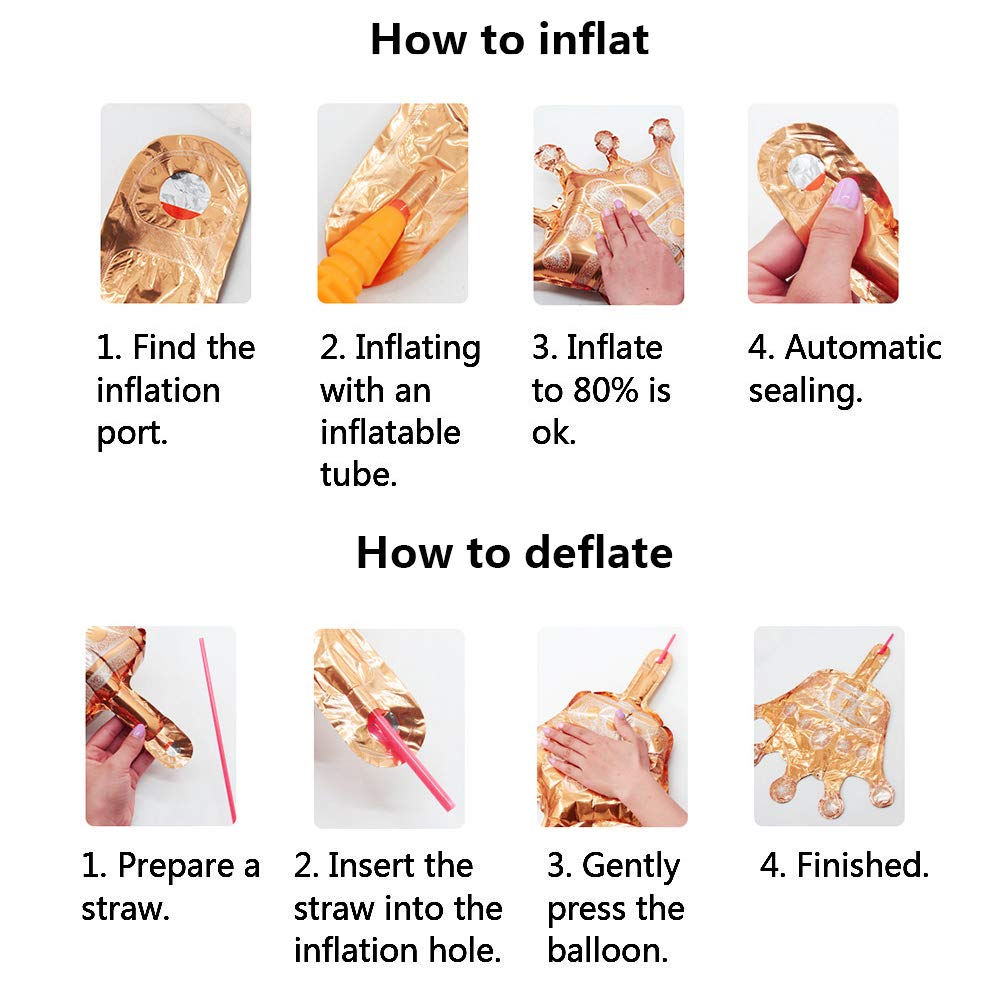 How to inflat

1. Find the inflation port.

2. Inflating with an inflatable tube.

3. Inflate to 80% is ok.

4. Automatic sealing.

How to deflate

1. Prepare a straw.

2. Insert the straw into the inflation hole.

3. Gently press the balloon.

4. Finished.