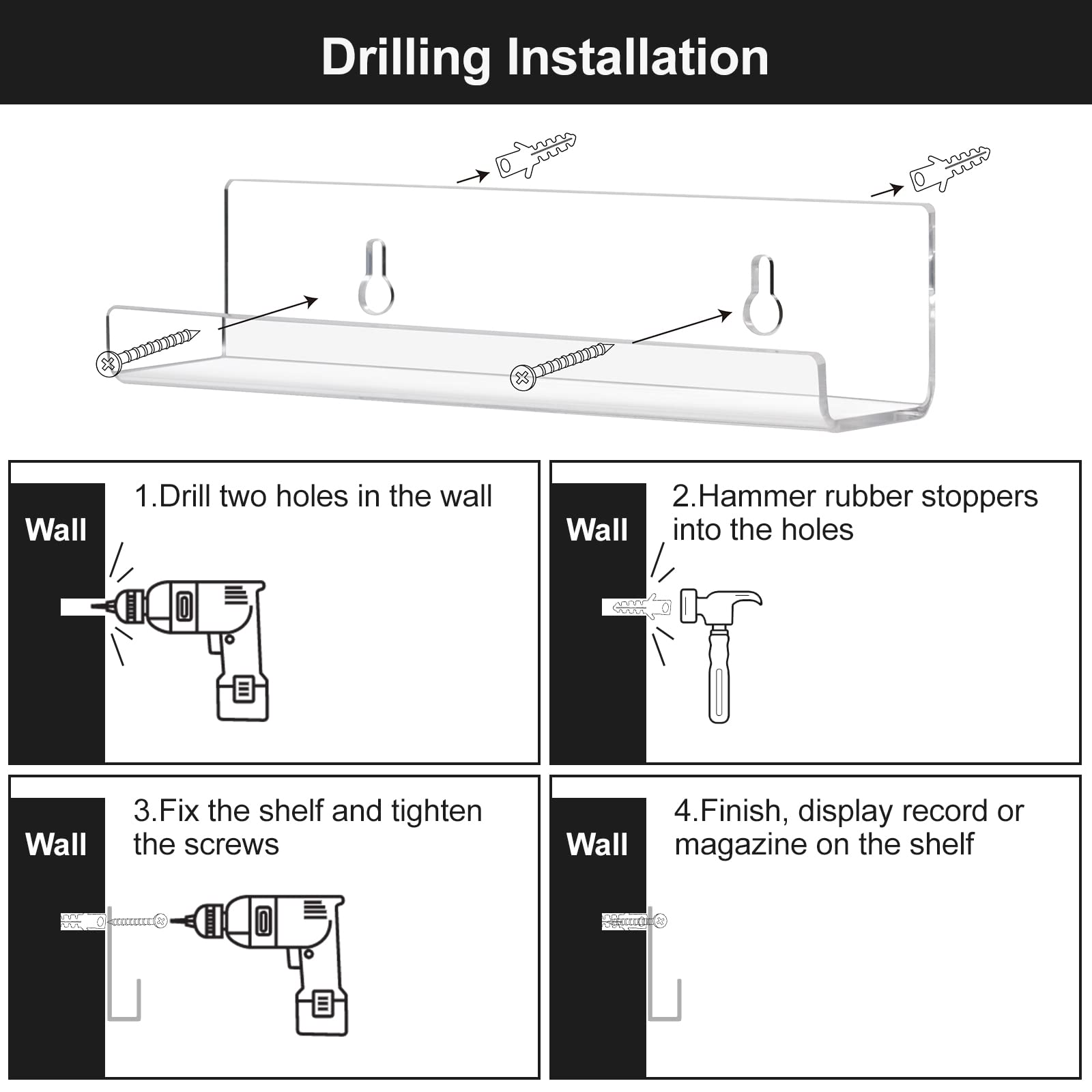 Drilling Installation

Wall

1.Drill two holes in the wall

Wall

2.Hammer rubber stoppers into the holes

Wall

3.Fix the shelf and tighten the screws

Wall

4.Finish, display record or magazine on the shelf