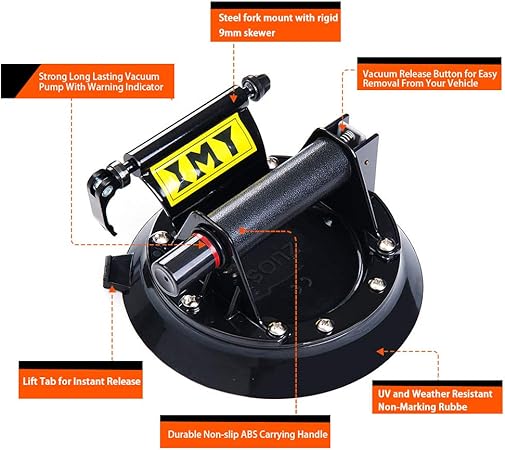 Steel fork mount with rigid 9mm skewer

Strong Long Lasting Vacuum Pump With Warning Indicator

Vacuum Release Button for Easy Removal From Your Vehicle

XMY

Lift Tab for Instant Release

UV and Weather Resistant Non-Marking Rubbe

Durable Non-slip ABS Carrying Handle