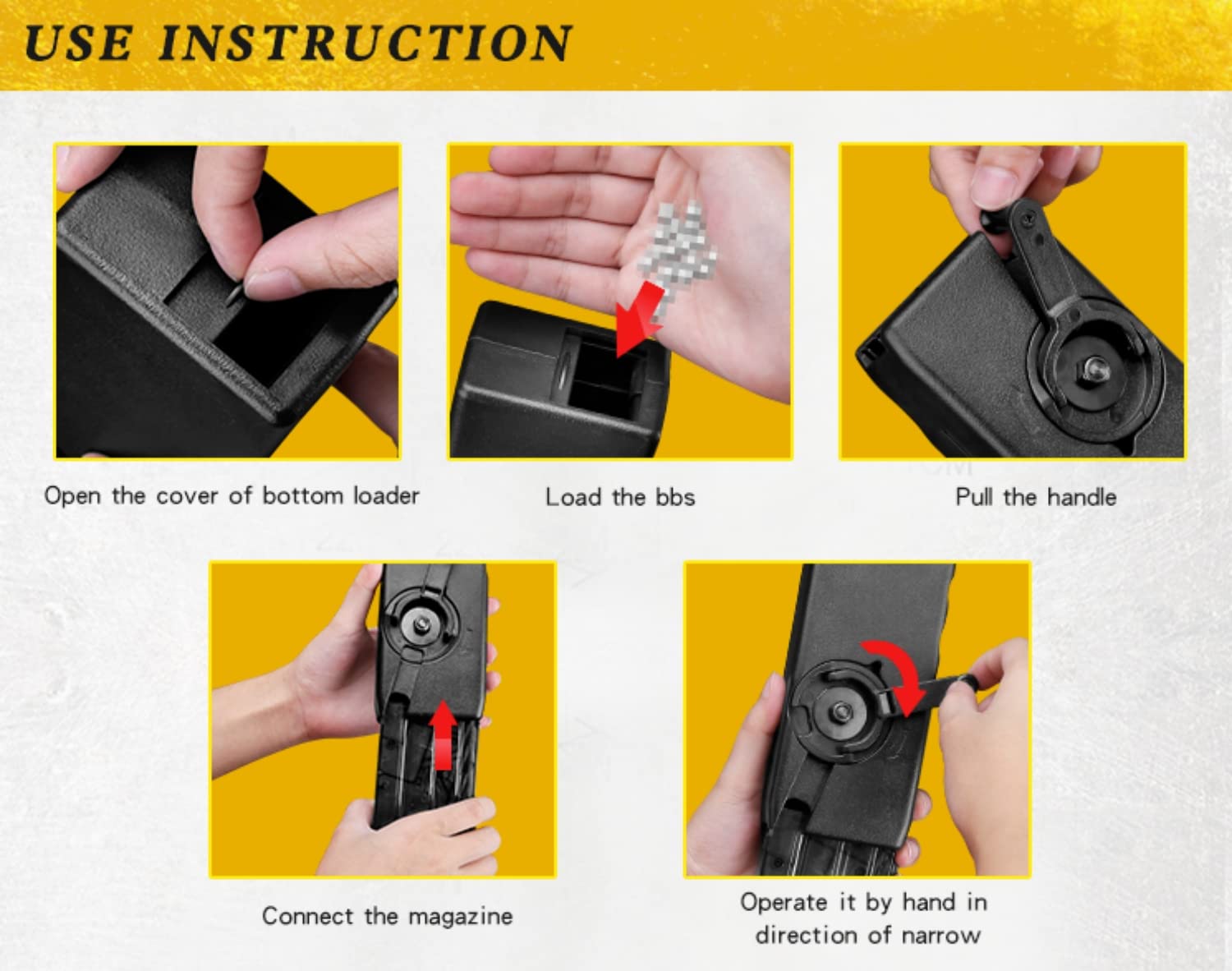 USE INSTRUCTION

Open the cover of bottom loader

Load the bbs

Pull the handle

Connect the magazine

Operate it by hand in direction of narrow