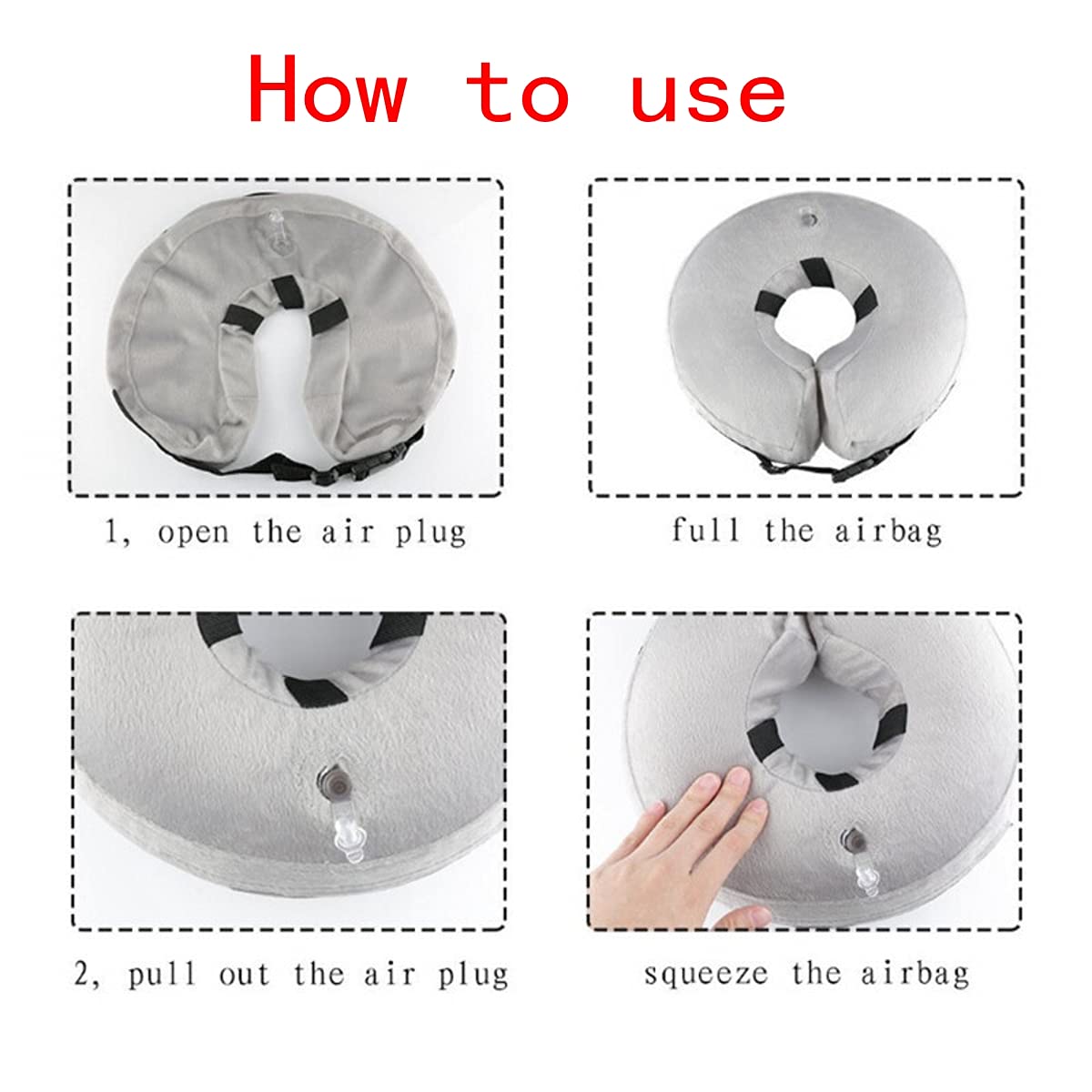 How to use

1, open the air plug

full the airbag

2, pull out the air plug

squeeze the airbag