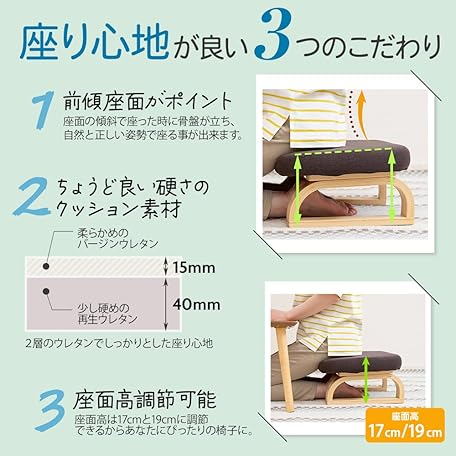 座り心地が良い3つのこだわり

1 前傾座面がポイント
座面の傾斜で座った時に骨盤が立ち、自然と正しい姿勢で座る事が出来ます。

2 ちょうど良い硬さのクッション素材

柔らかめのバージンウレタン
15mm
少し硬めの再生ウレタン
40mm
2層のウレタンでしっかりとした座り心地

3 座面高調節可能
座面高は17cmと19cmに調節できるからあなたにぴったりの椅子に。

座面高
17cm/19cm