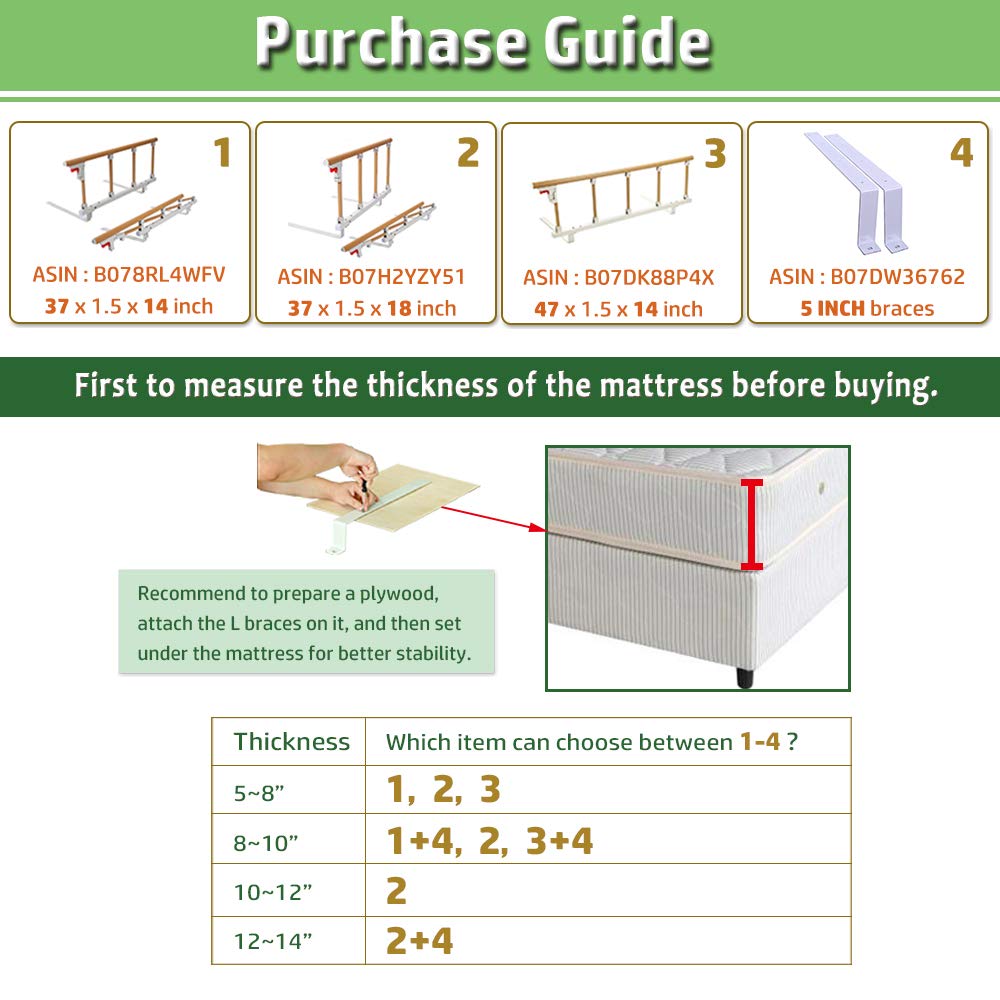 Purchase Guide

1
ASIN : B078RL4WFV
37 x 1.5 x 14 inch

2
ASIN : B07H2YZY51
37 x 1.5 x 18 inch

3
ASIN : B07DK88P4X
47 x 1.5 x 14 inch

4
ASIN : B07DW36762
5 INCH braces

First to measure the thickness of the mattress before buying.

Recommend to prepare a plywood, attach the L braces on it, and then set under the mattress for better stability.

| Thickness | Which item can choose between 1-4 ? |
|---|---|
| 5~8” | 1, 2, 3 |
| 8~10” | 1+4, 2, 3+4 |
| 10~12” | 2 |
| 12~14” | 2+4 |