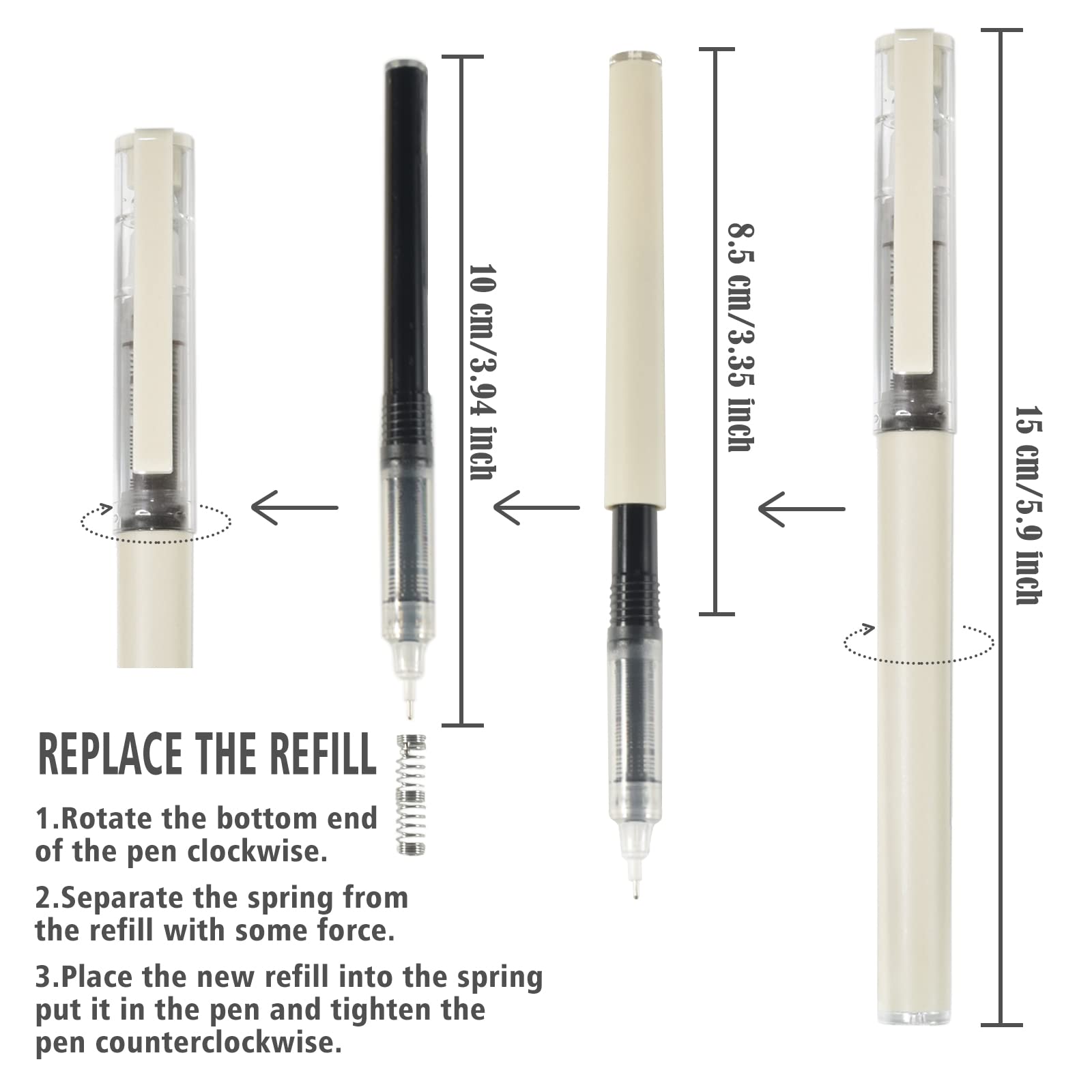 10 cm/3.94 inch

8.5 cm/3.35 inch

15 cm/5.9 inch

REPLACE THE REFILL

1.Rotate the bottom end of the pen clockwise.

2.Separate the spring from the refill with some force.

3.Place the new refill into the spring put it in the pen and tighten the pen counterclockwise.