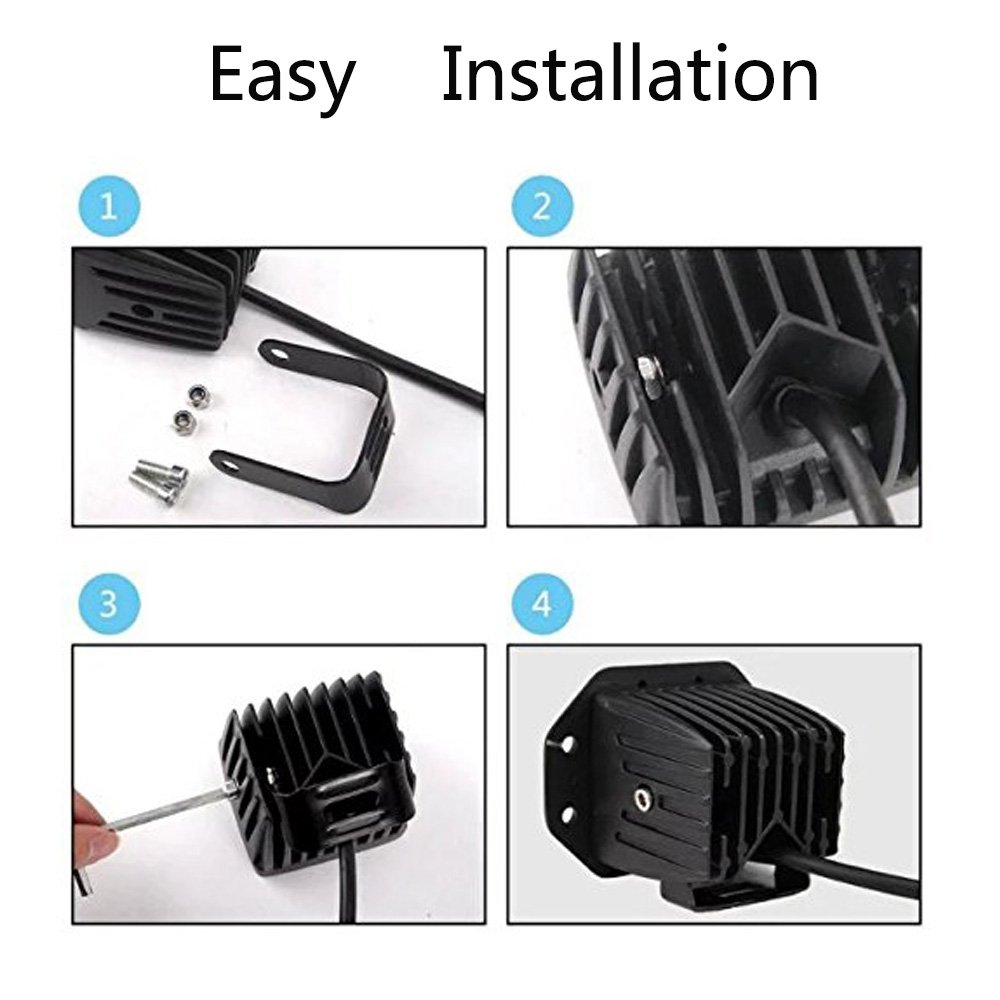 Easy Installation

1

2

3

4