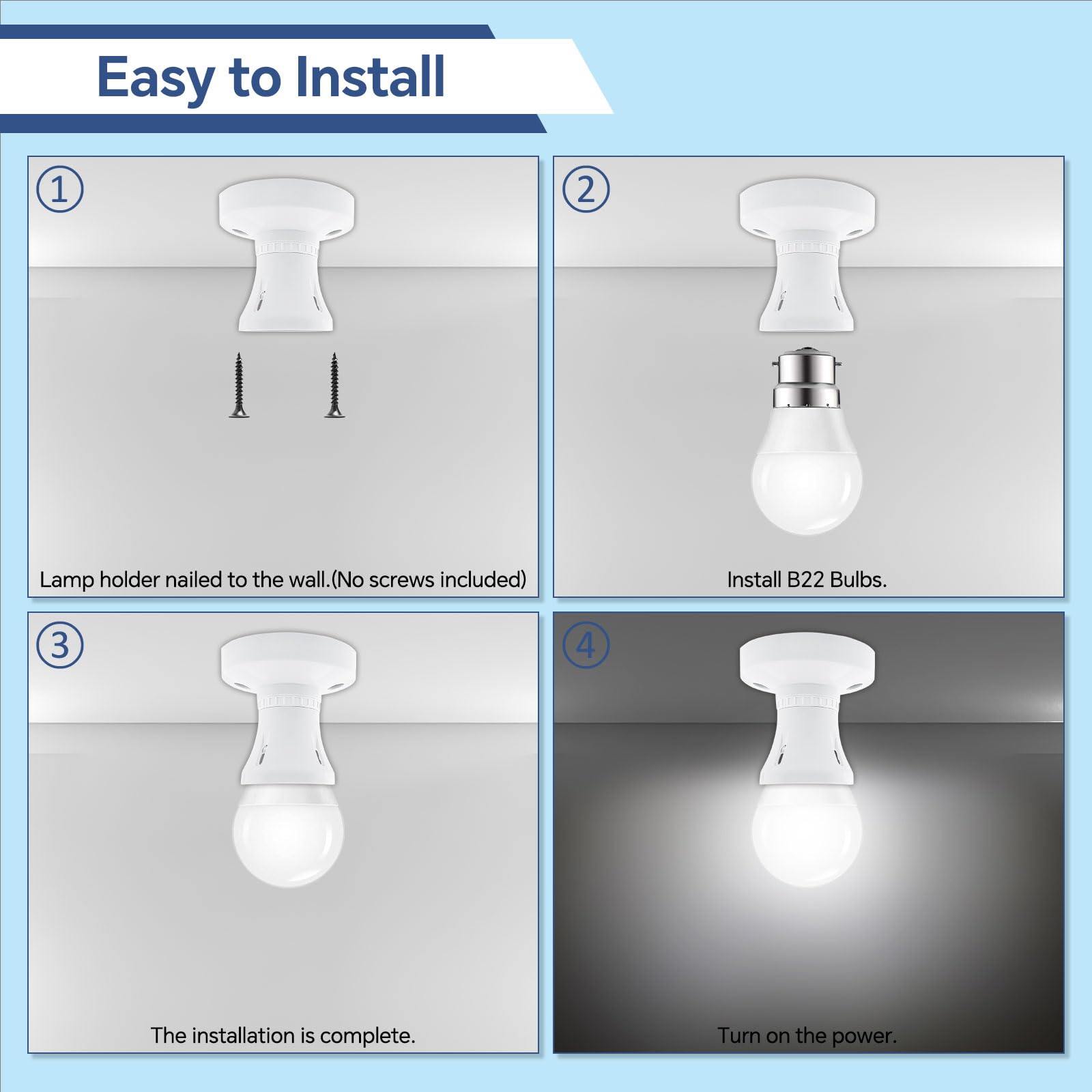 Easy to Install

①

Lamp holder nailed to the wall.(No screws included)

②

Install B22 Bulbs.

③

The installation is complete.

④

Turn on the power.