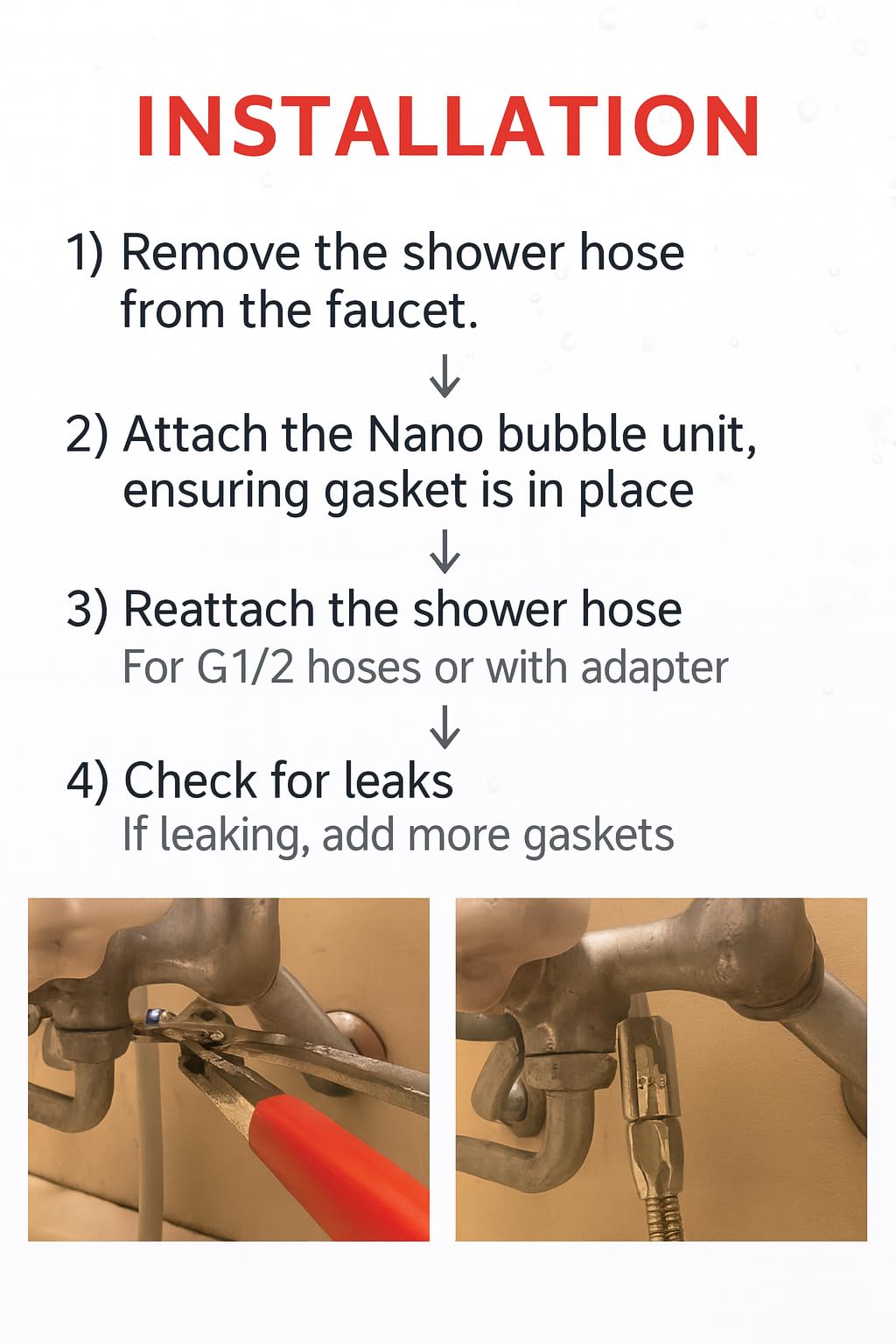 INSTALLATION

1) Remove the shower hose from the faucet.

↓

2) Attach the Nano bubble unit, ensuring gasket is in place

↓

3) Reattach the shower hose
For G1/2 hoses or with adapter

↓

4) Check for leaks
If leaking, add more gaskets