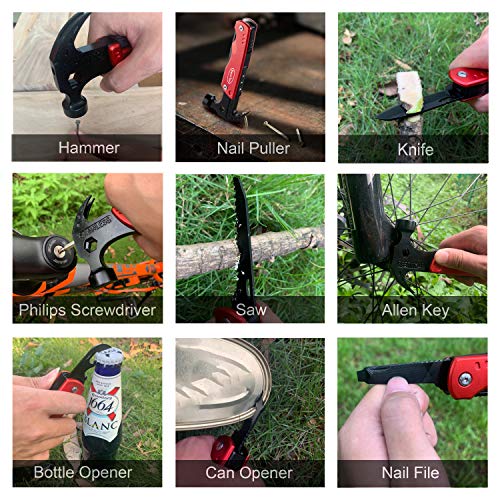 Hammer

Nail Puller

Knife

Philips Screwdriver

Saw

Allen Key

1664
BLANC

Bottle Opener

Can Opener

Nail File