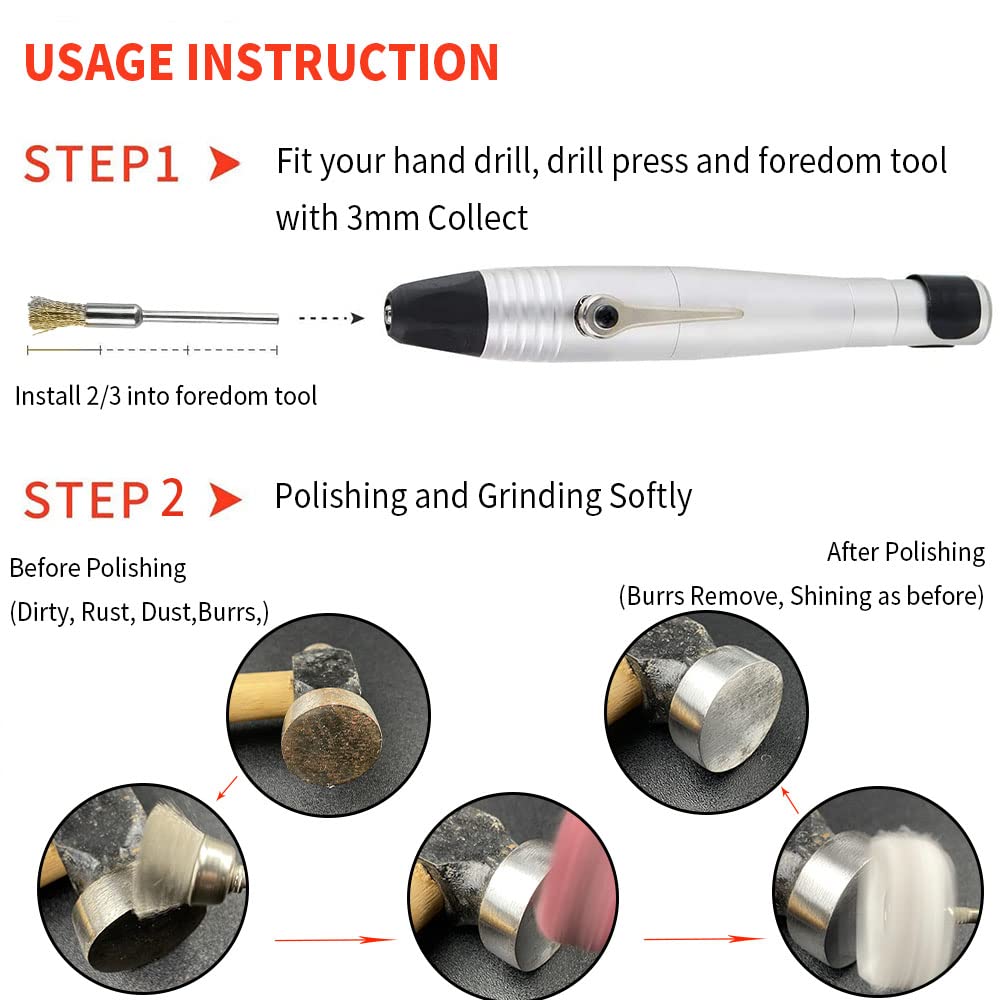 USAGE INSTRUCTION

STEP1 Fit your hand drill, drill press and foredom tool with 3mm Collect

Install 2/3 into foredom tool

STEP 2 Polishing and Grinding Softly

Before Polishing
(Dirty, Rust, Dust,Burrs,)

After Polishing
(Burrs Remove, Shining as before)