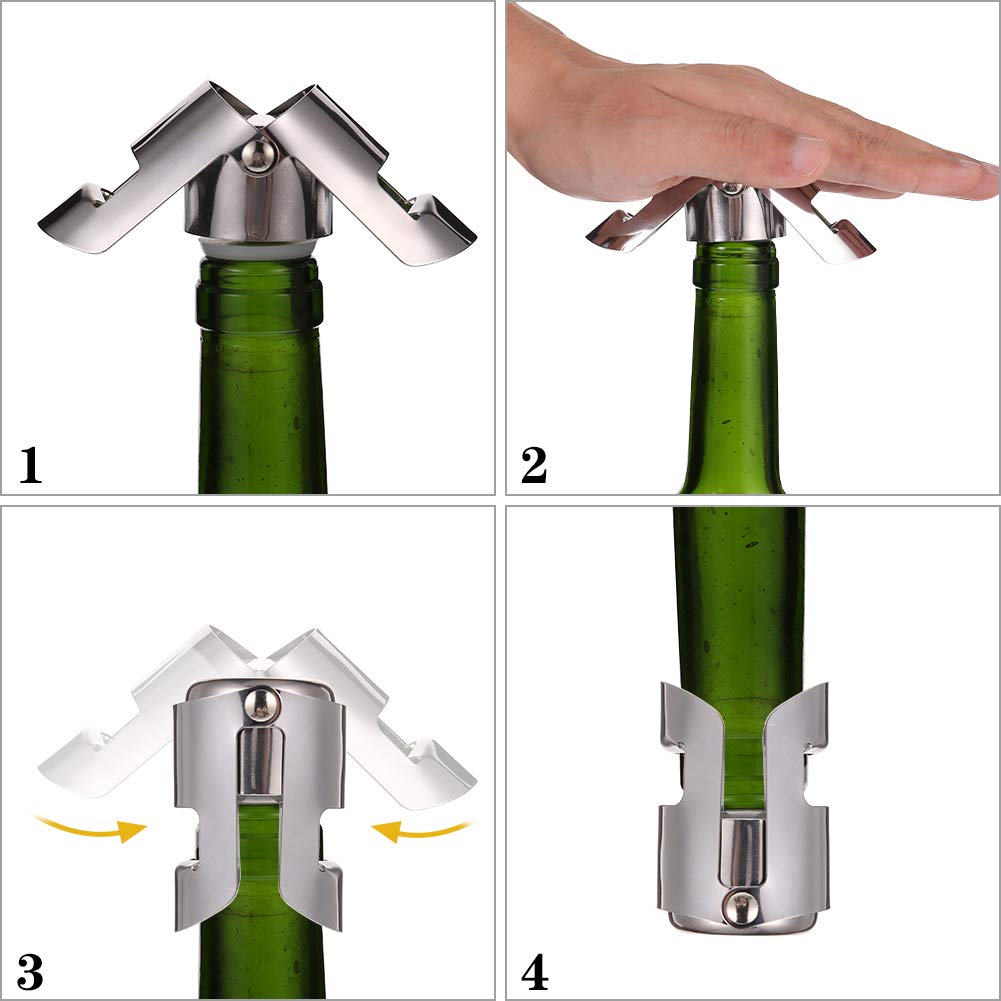 1

2

3

4