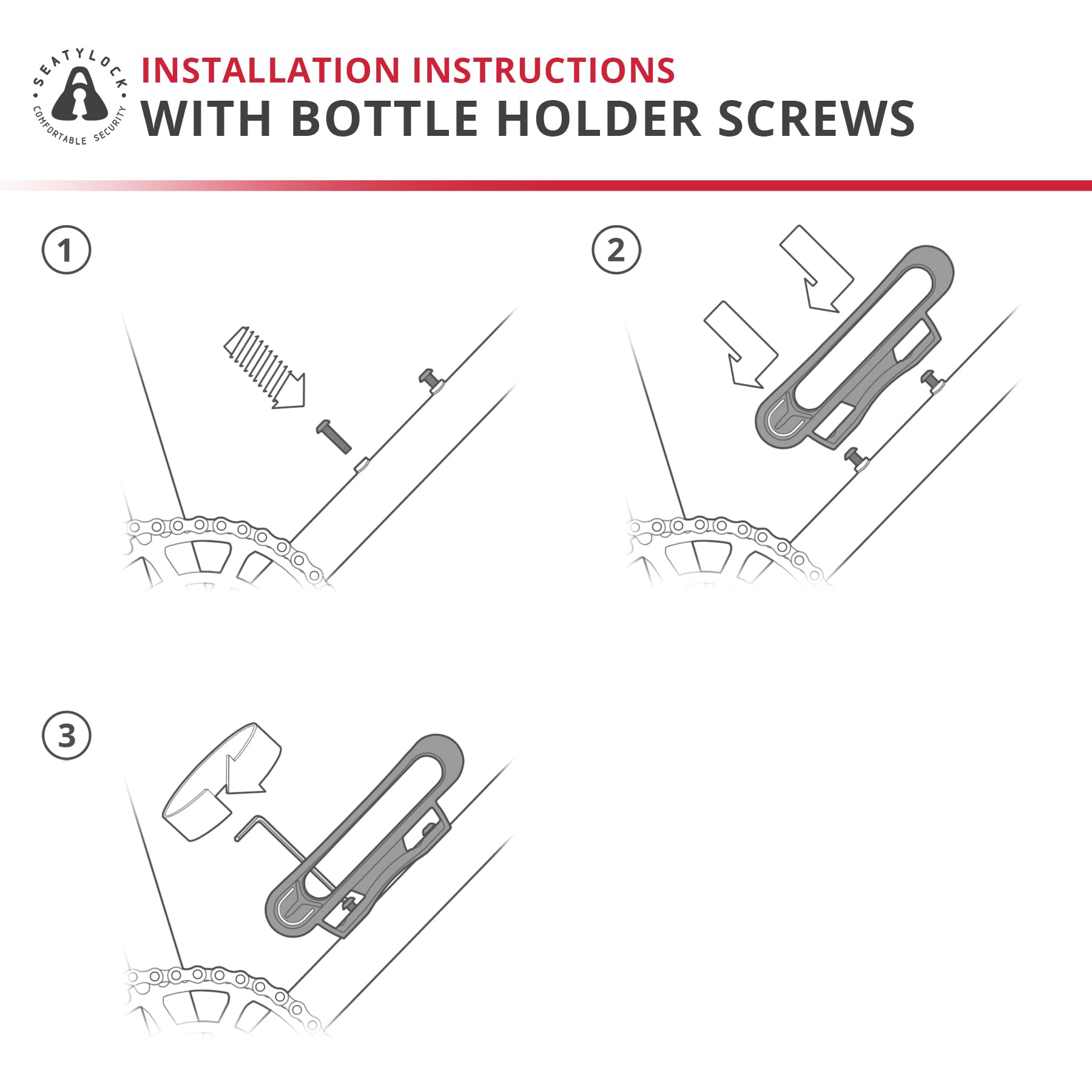 SEATYLOCK
COMFORTABLE SECURITY

INSTALLATION INSTRUCTIONS
WITH BOTTLE HOLDER SCREWS

1

2

3