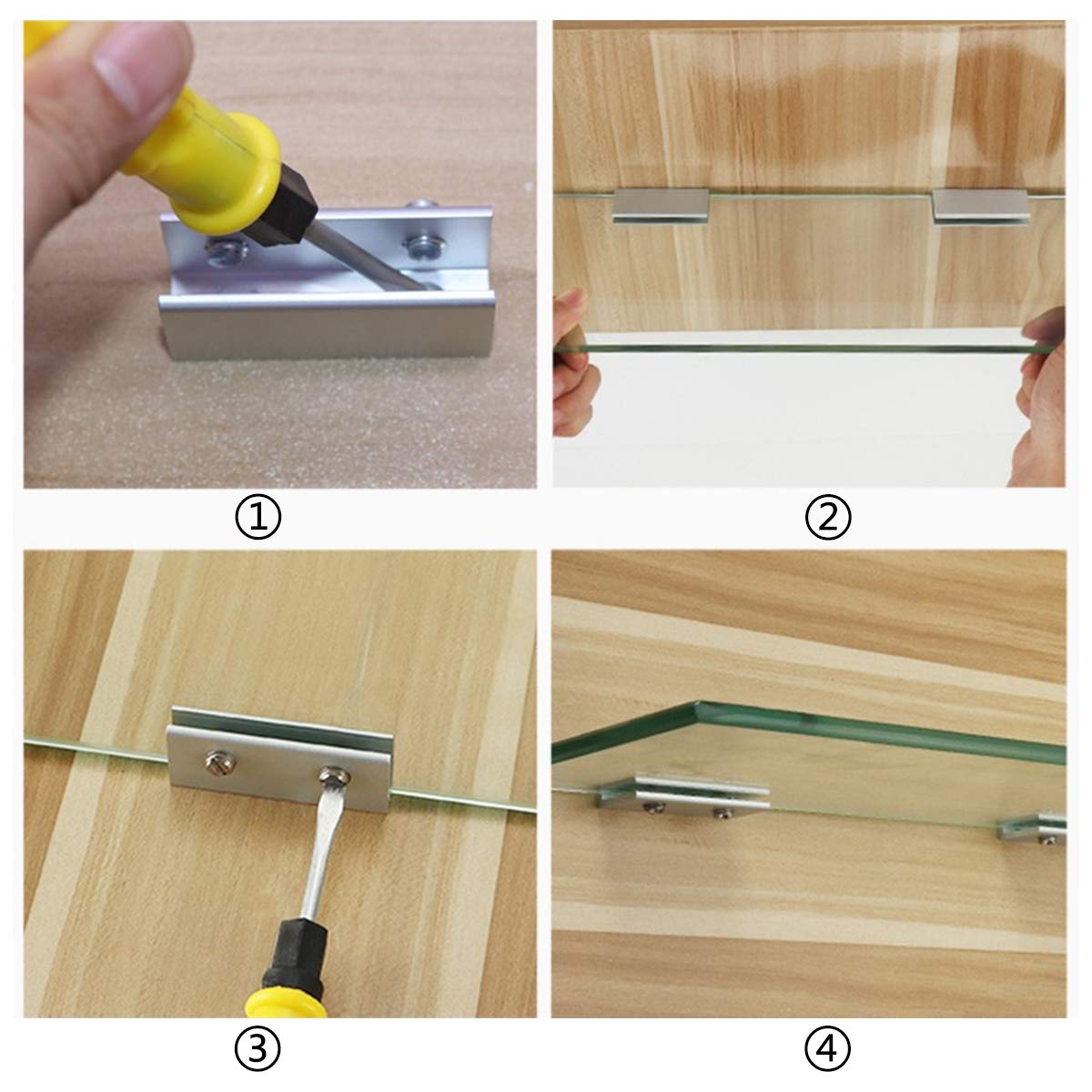 ①

②

③

④