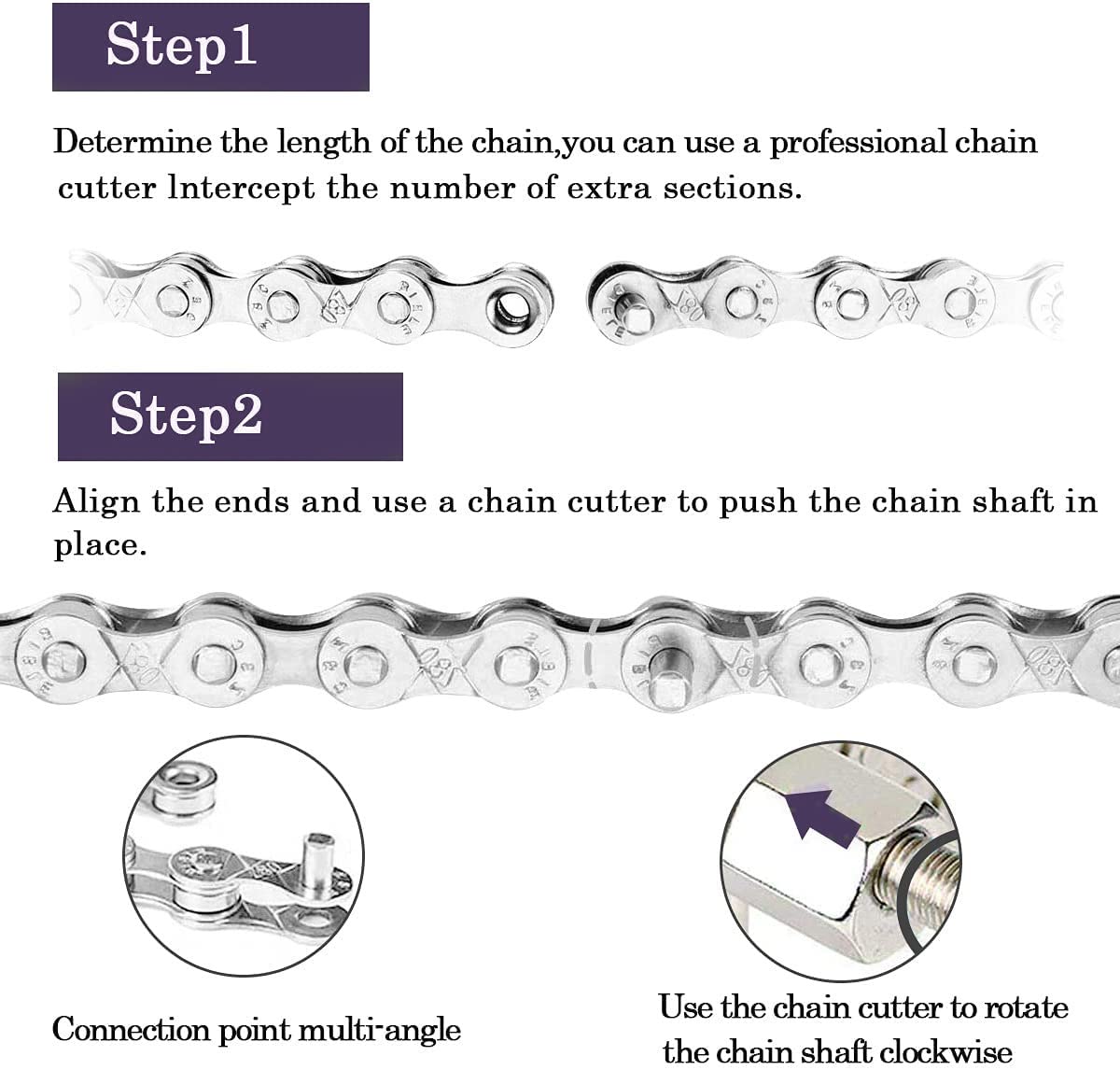 Step1

Determine the length of the chain,you can use a professional chain cutter lntercept the number of extra sections.

Step2

Align the ends and use a chain cutter to push the chain shaft in place.

Connection point multi-angle

Use the chain cutter to rotate the chain shaft clockwise