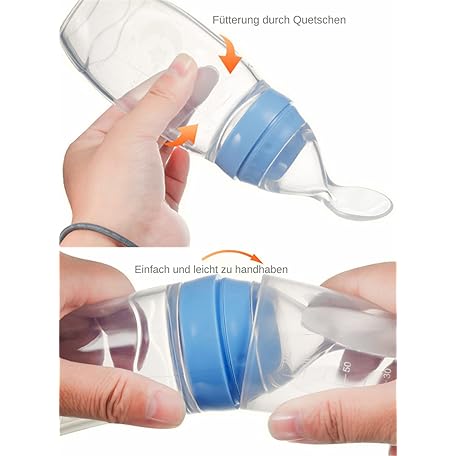 Fütterung durch Quetschen

Einfach und leicht zu handhaben

50

30