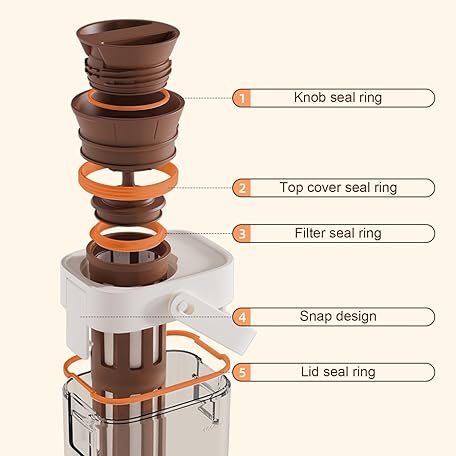 1 Knob seal ring

2 Top cover seal ring

3 Filter seal ring

4 Snap design

5 Lid seal ring