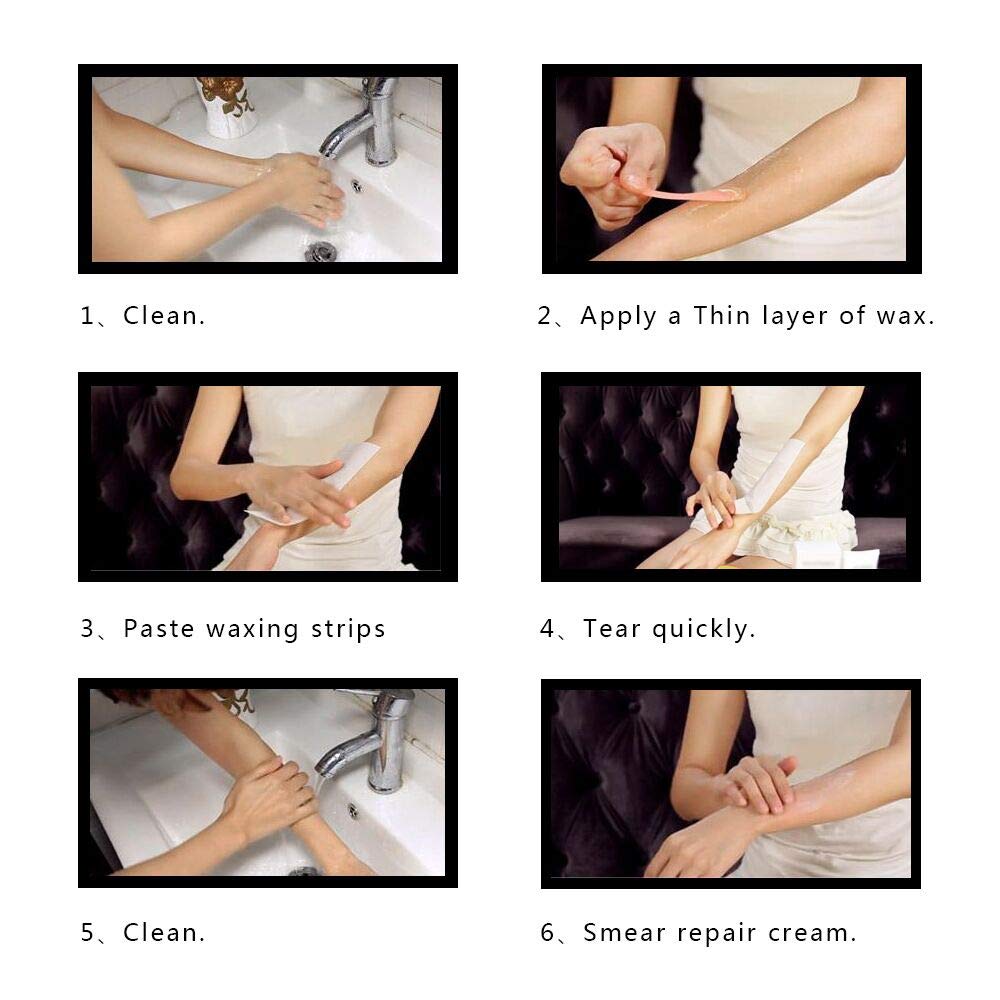 1、Clean.

2、Apply a Thin layer of wax.

3、Paste waxing strips

4、Tear quickly.

5、Clean.

6、Smear repair cream.