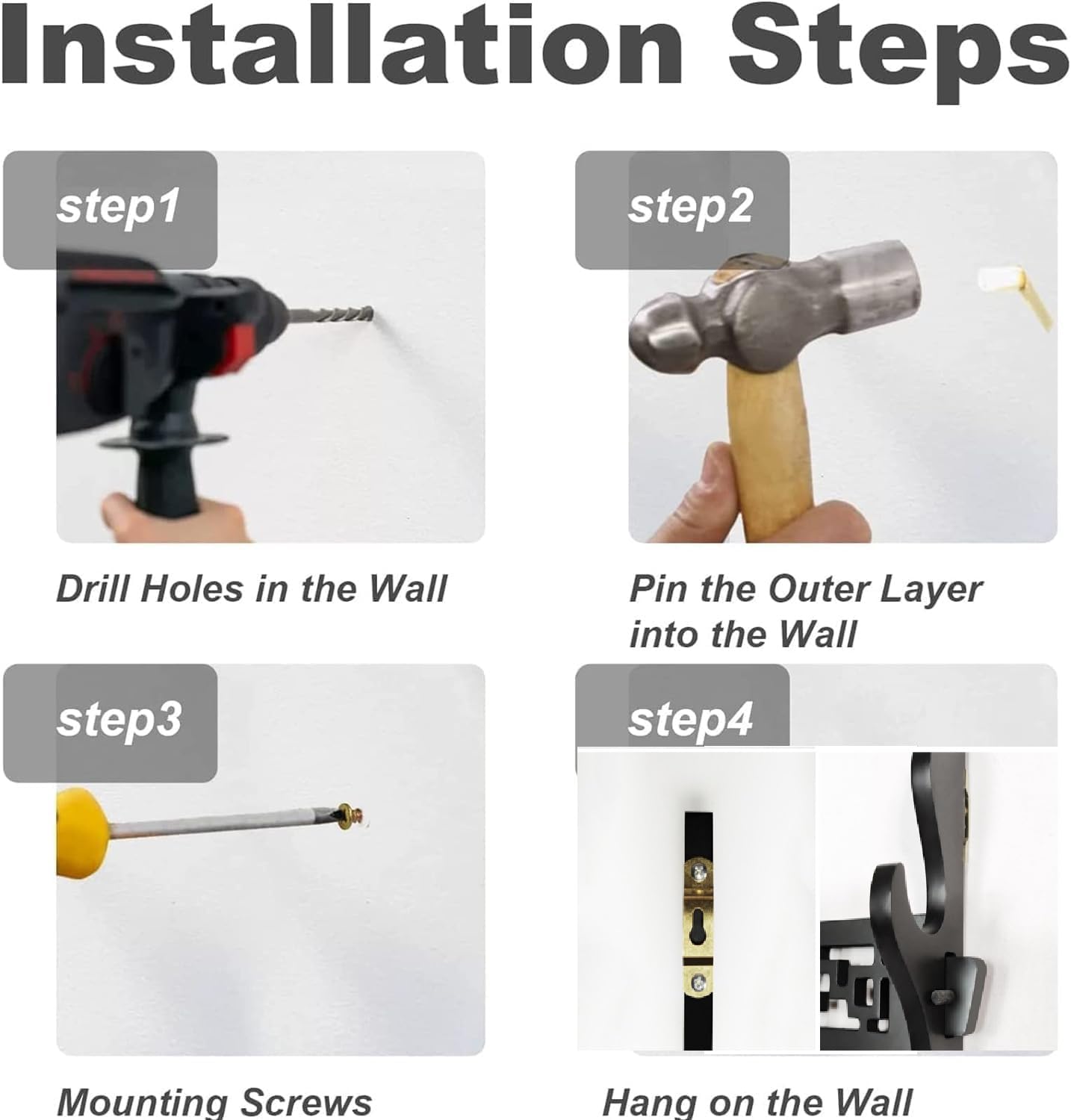 Installation Steps

step1

Drill Holes in the Wall

step2

Pin the Outer Layer into the Wall

step3

Mounting Screws

step4

Hang on the Wall