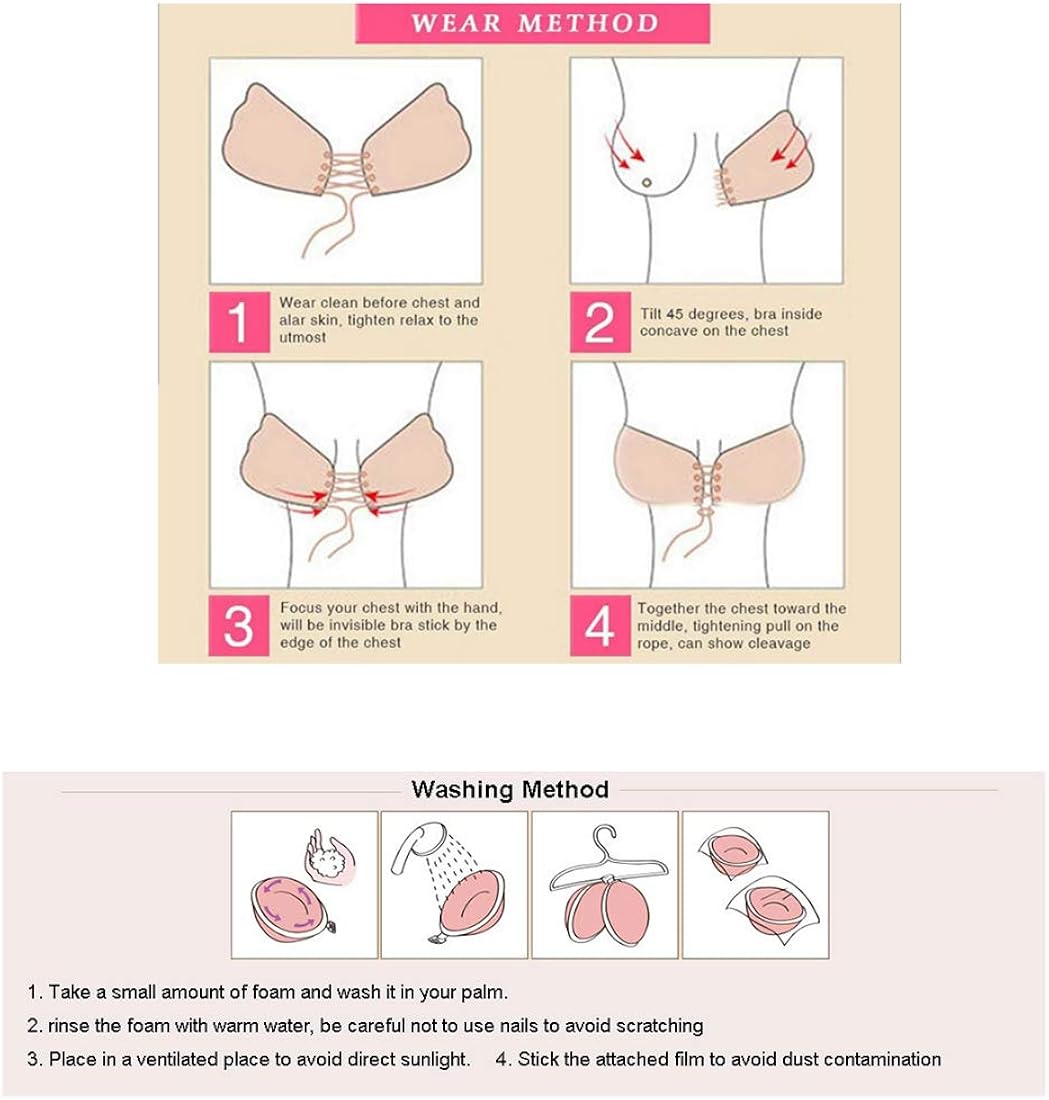 WEAR METHOD

1 Wear clean before chest and alar skin, tighten relax to the utmost

2 Tilt 45 degrees, bra inside concave on the chest

3 Focus your chest with the hand, will be invisible bra stick by the edge of the chest

4 Together the chest toward the middle, tightening pull on the rope, can show cleavage

Washing Method

1. Take a small amount of foam and wash it in your palm.

2. rinse the foam with warm water, be careful not to use nails to avoid scratching

3. Place in a ventilated place to avoid direct sunlight. 4. Stick the attached film to avoid dust contamination