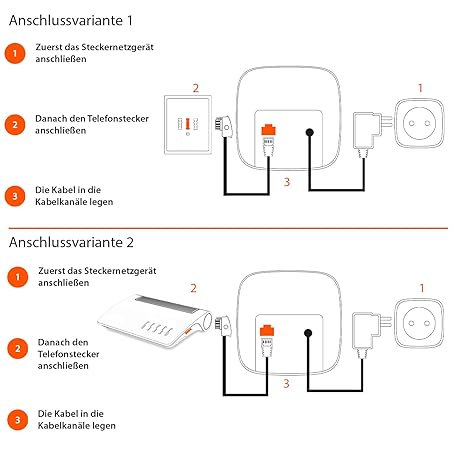 Anschlussvariante 1

1 Zuerst das Steckernetzgerät anschließen

2 Danach den Telefonstecker anschließen

3 Die Kabel in die Kabelkanäle legen

2

1

3

Anschlussvariante 2

1 Zuerst das Steckernetzgerät anschließen

2 Danach den Telefonstecker anschließen

3 Die Kabel in die Kabelkanäle legen

2

1

3