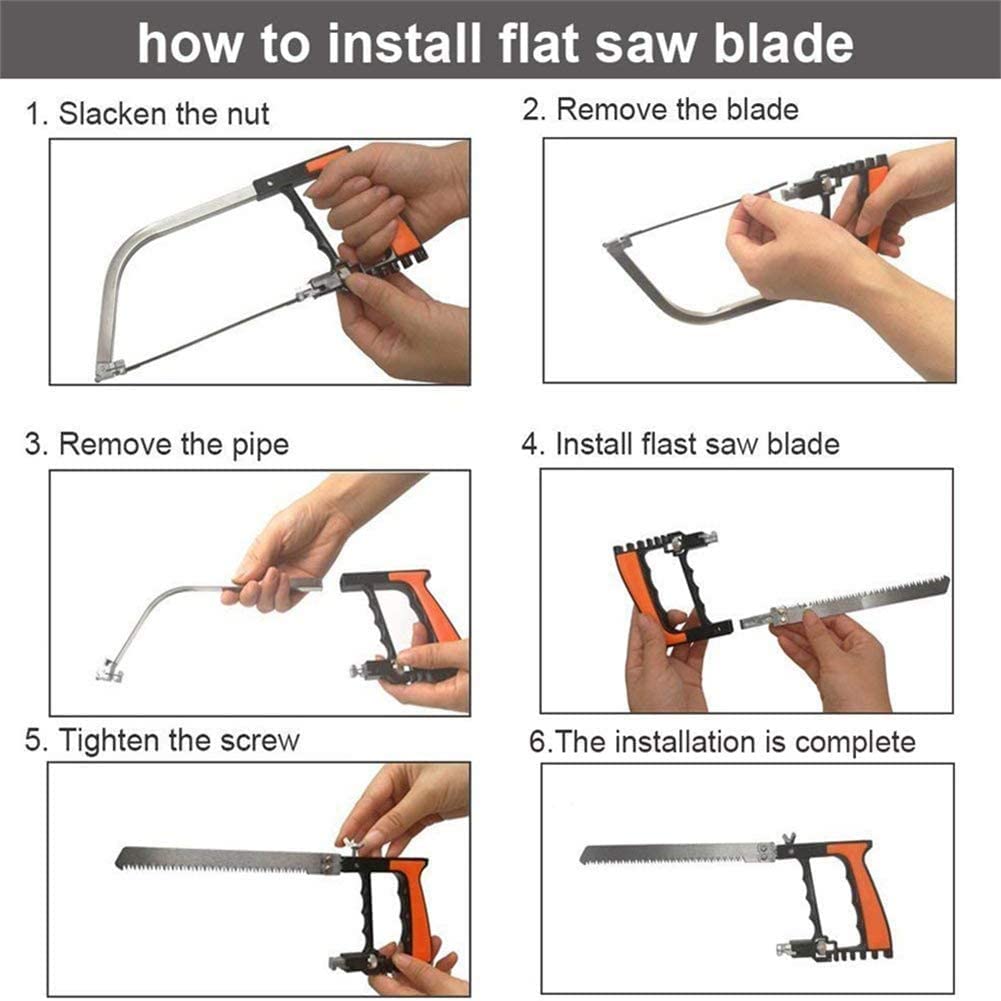 how to install flat saw blade

1. Slacken the nut

2. Remove the blade

3. Remove the pipe

4. Install flast saw blade

5. Tighten the screw

6.The installation is complete